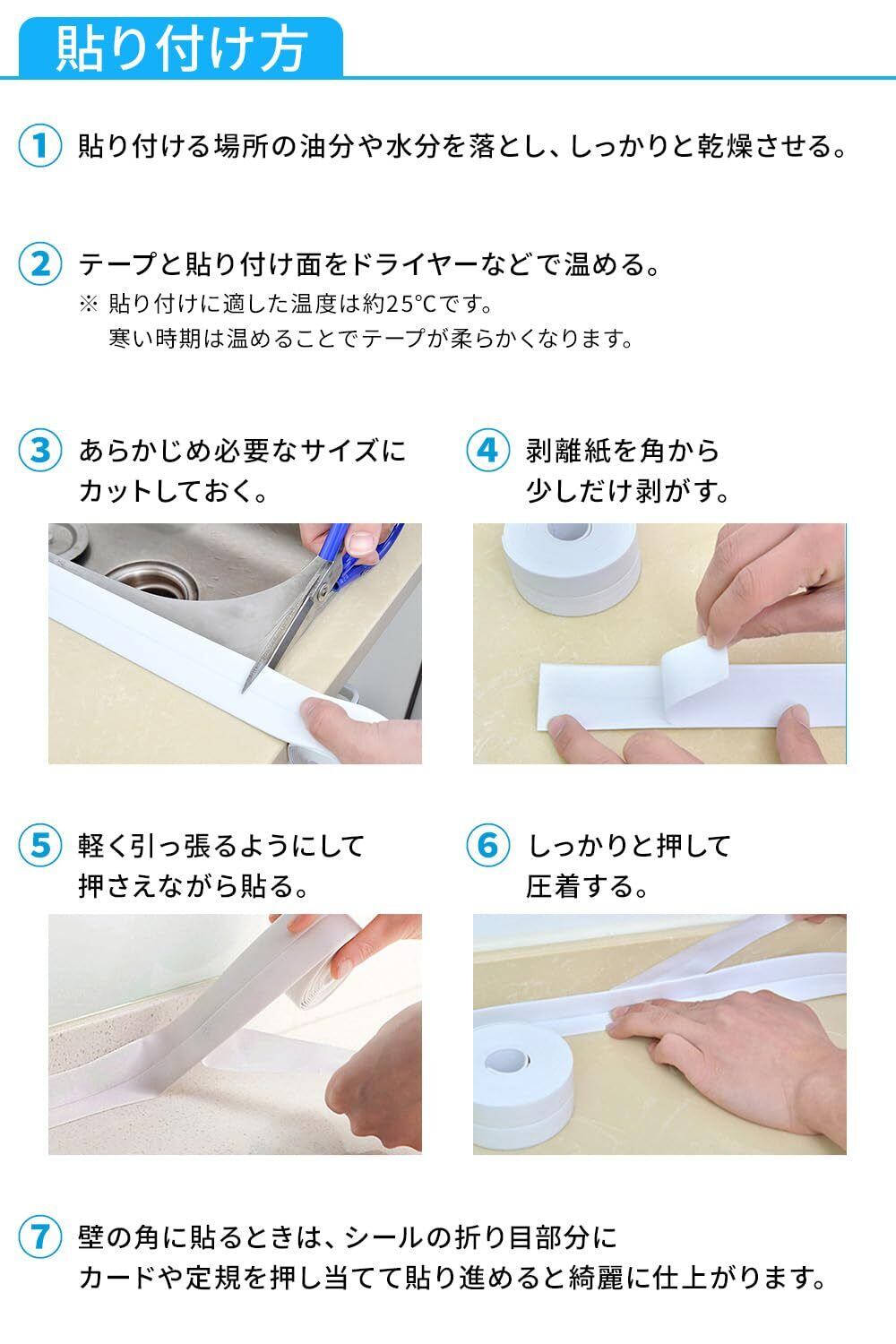 貼り付け方

1 貼り付ける場所の油分や水分を落とし、しっかりと乾燥させる。

2 テープと貼り付け面をドライヤーなどで温める。
※ 貼り付けに適した温度は約25°Cです。
寒い時期は温めることでテープが柔らかくなります。

3 あらかじめ必要なサイズにカットしておく。

4 剥離紙を角から少しだけ剥がす。

5 軽く引っ張るようにして押さえながら貼る。

6 しっかりと押して圧着する。

7 壁の角に貼るときは、シールの折り目部分にカードや定規を押し当てて貼り進めると綺麗に仕上がります。