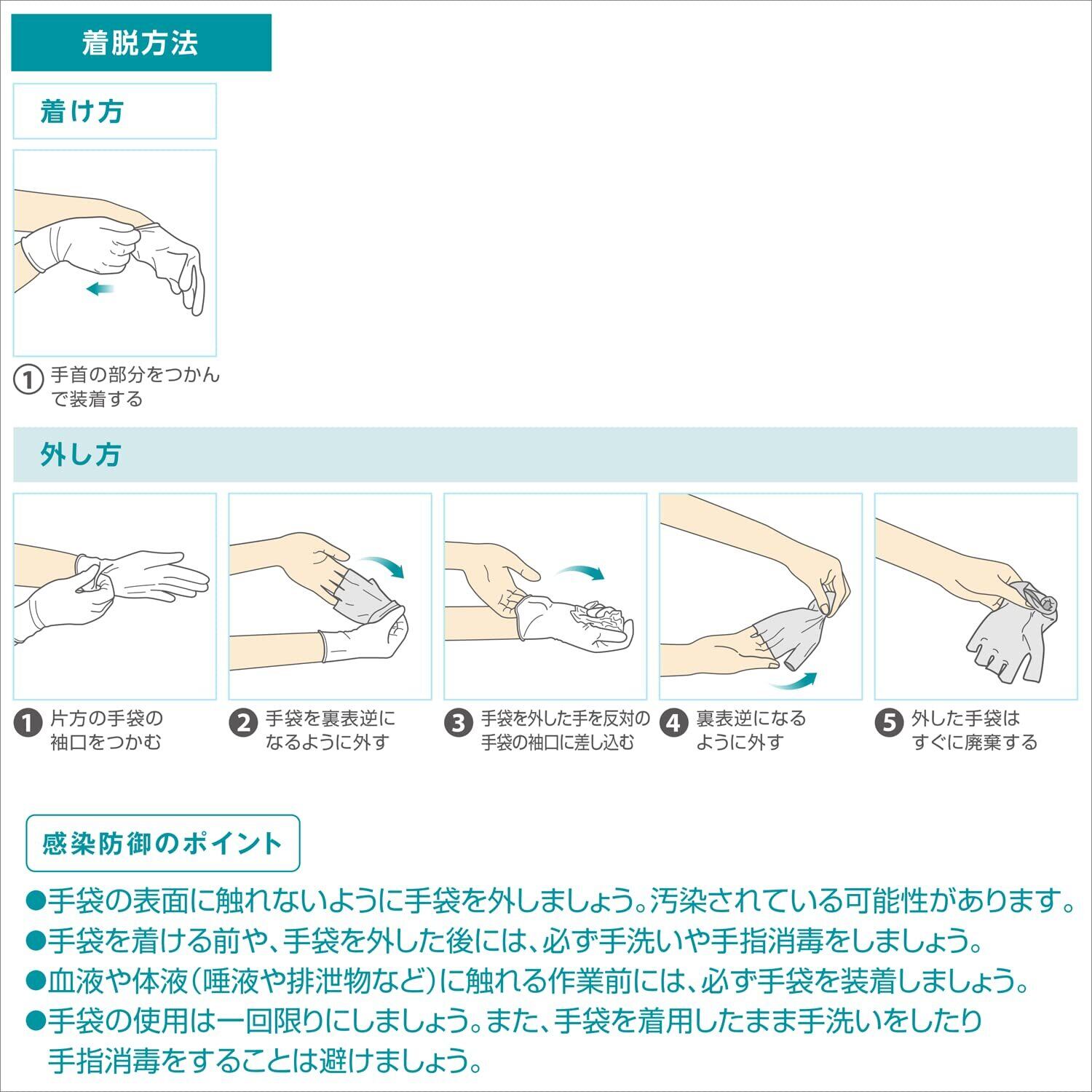 着脱方法

着け方

① 手首の部分をつかんで装着する

外し方

❶ 片方の手袋の袖口をつかむ

❷ 手袋を裏表逆になるように外す

❸ 手袋を外した手を反対の手袋の袖口に差し込む

❹ 裏表逆になるように外す

❺ 外した手袋はすぐに廃棄する

感染防御のポイント

●手袋の表面に触れないように手袋を外しましょう。汚染されている可能性があります。
●手袋を着ける前や、手袋を外した後には、必ず手洗いや手指消毒をしましょう。
●血液や体液（唾液や排泄物など）に触れる作業前には、必ず手袋を装着しましょう。
●手袋の使用は一回限りにしましょう。また、手袋を着用したまま手洗いをしたり手指消毒をすることは避けましょう。