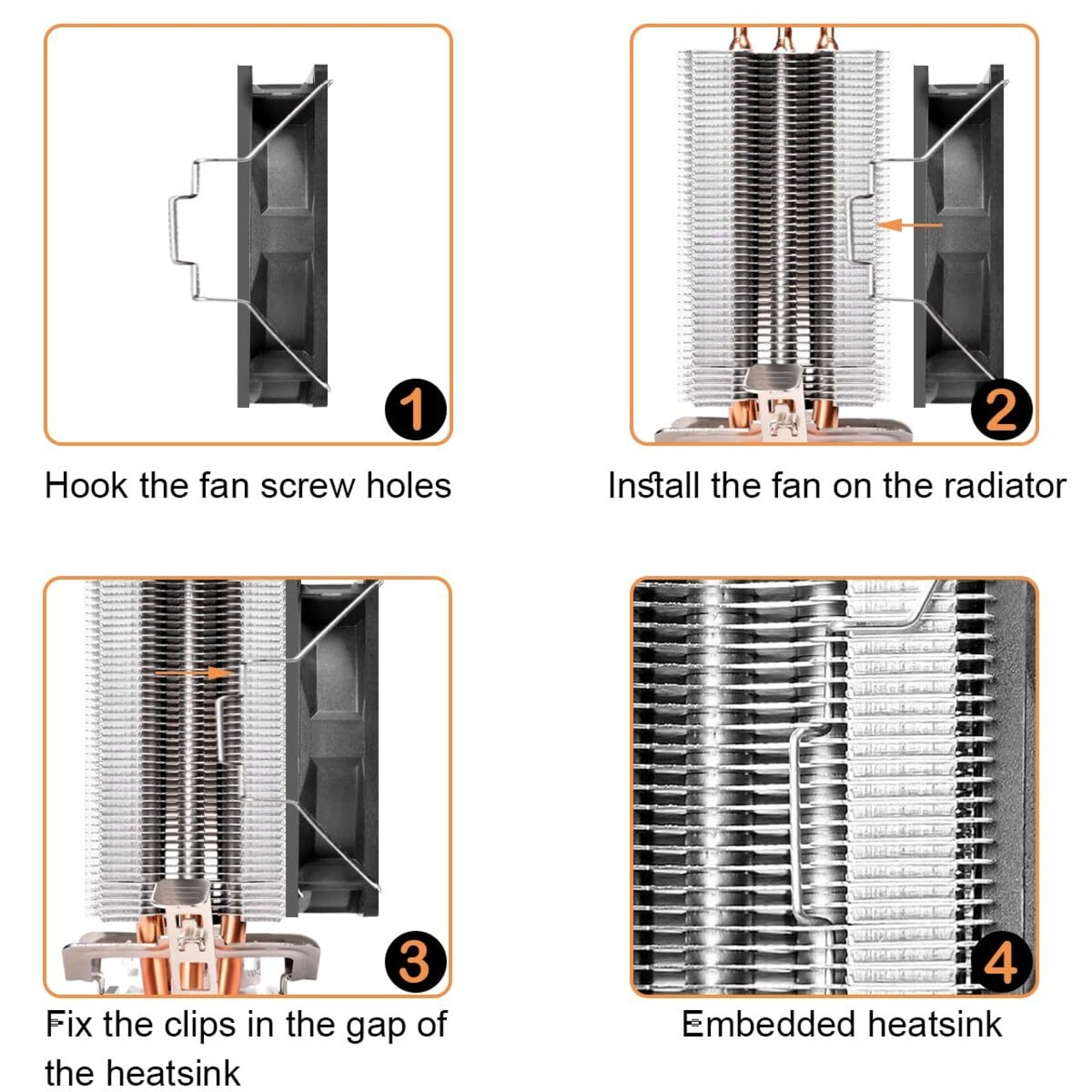 1
Hook the fan screw holes

2
Install the fan on the radiator

3
Fix the clips in the gap of the heatsink

4
Embedded heatsink