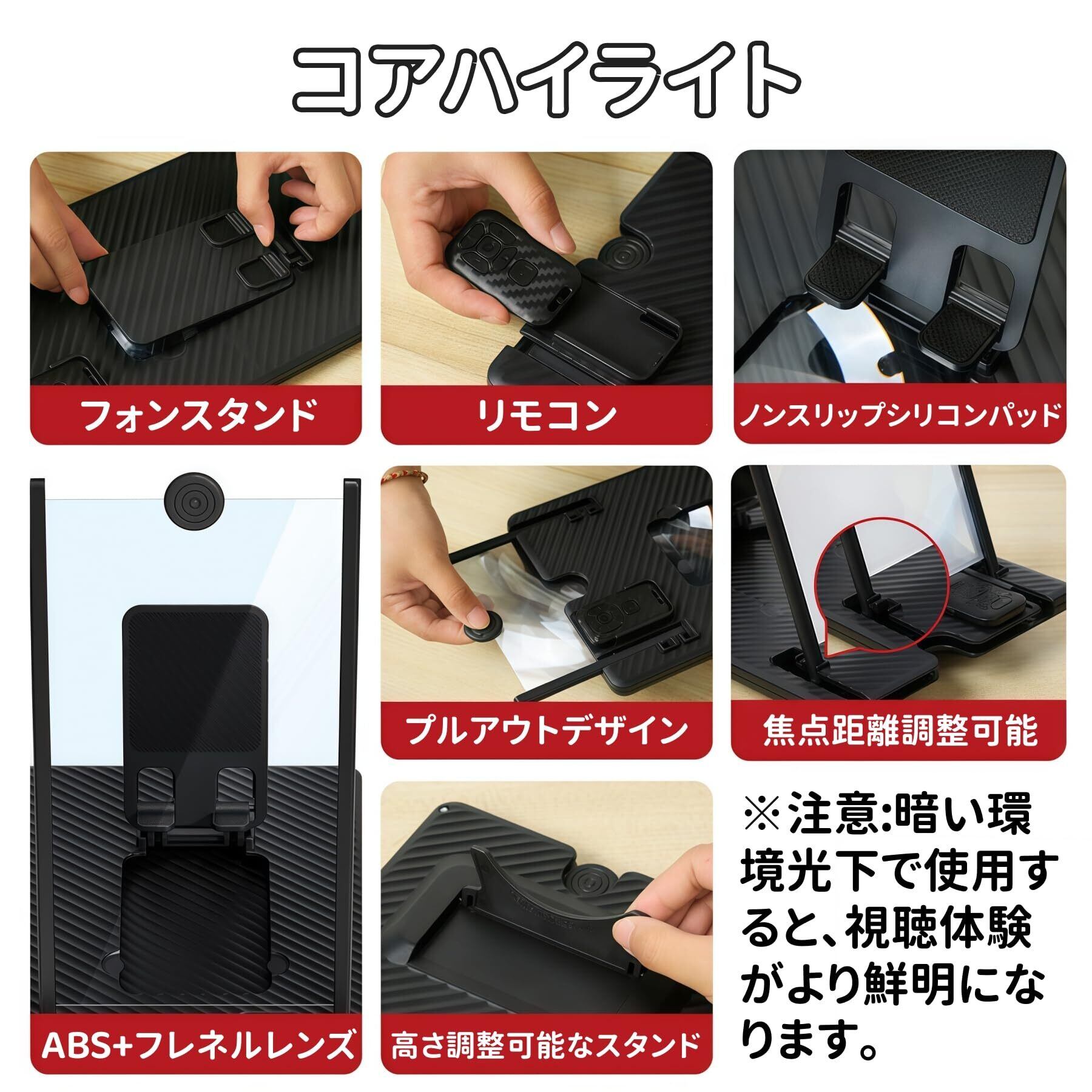 コアハイライト

フォンスタンド

リモコン

ノンスリップシリコンパッド

プルアウトデザイン

焦点距離調整可能

ABS+フレネルレンズ

高さ調整可能なスタンド

※注意:暗い環境光下で使用すると、視聴体験がより鮮明になります。