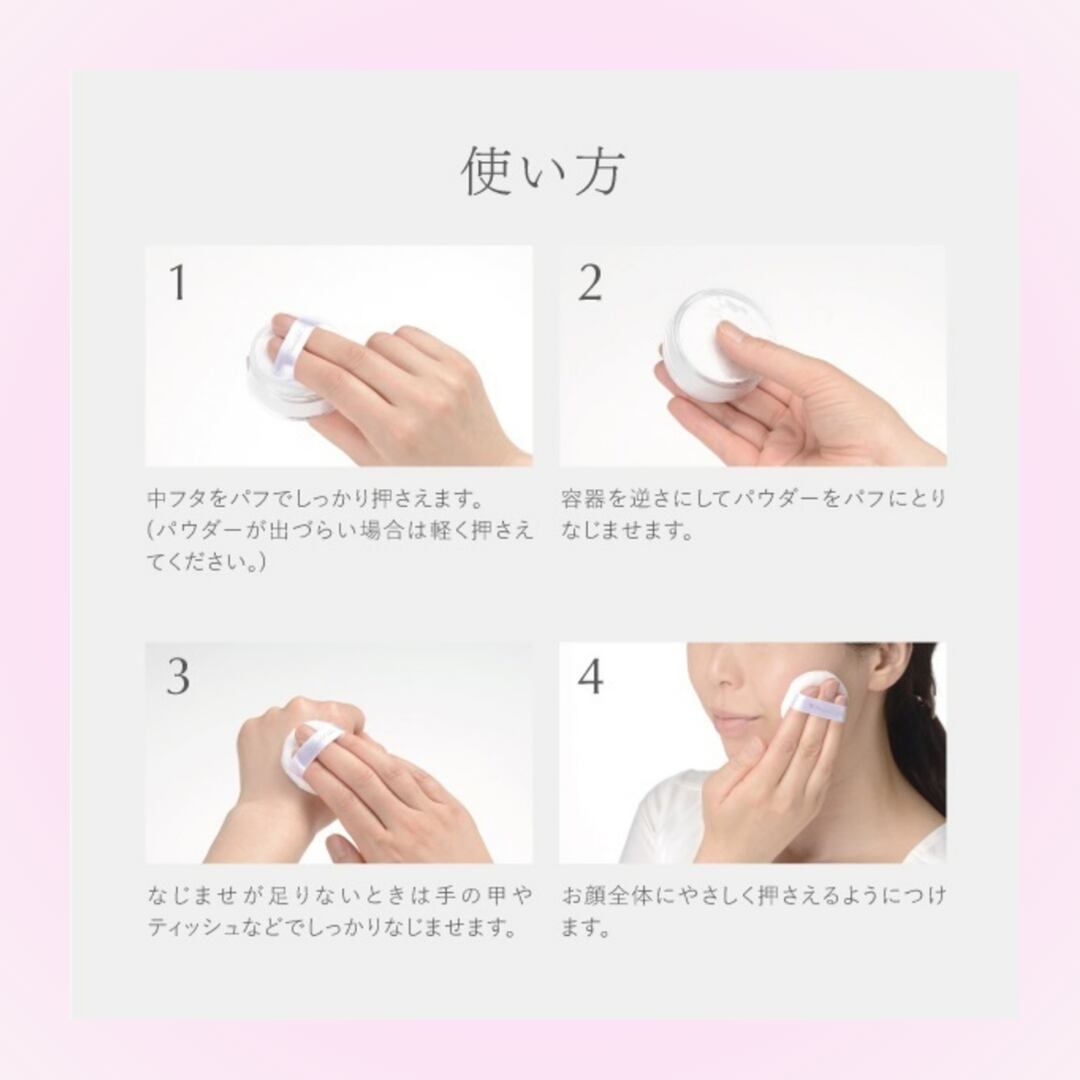 使い方

1

中フタをパフでしっかり押さえます。（パウダーが出づらい場合は軽く押さえてください。）

2

容器を逆さにしてパウダーをパフにとりなじませます。

3

なじませが足りないときは手の甲やティッシュなどでしっかりなじませます。

4

お顔全体にやさしく押さえるようにつけます。