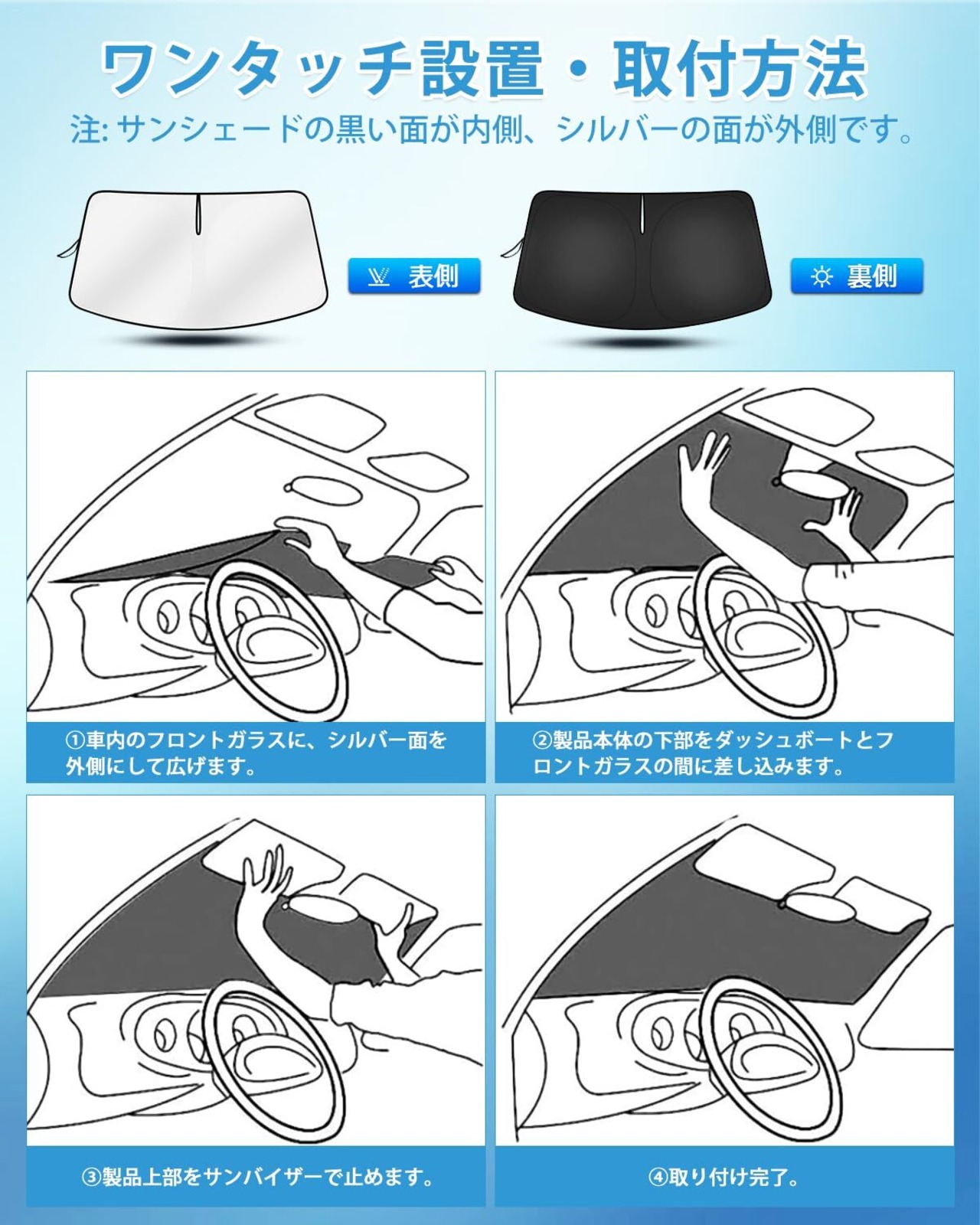 ワンタッチ設置・取付方法

注: サンシェードの黒い面が内側、シルバーの面が外側です。

表側

裏側

①車内のフロントガラスに、シルバー面を外側にして広げます。

②製品本体の下部をダッシュボートとフロントガラスの間に差し込みます。

③製品上部をサンバイザーで止めます。

④取り付け完了。