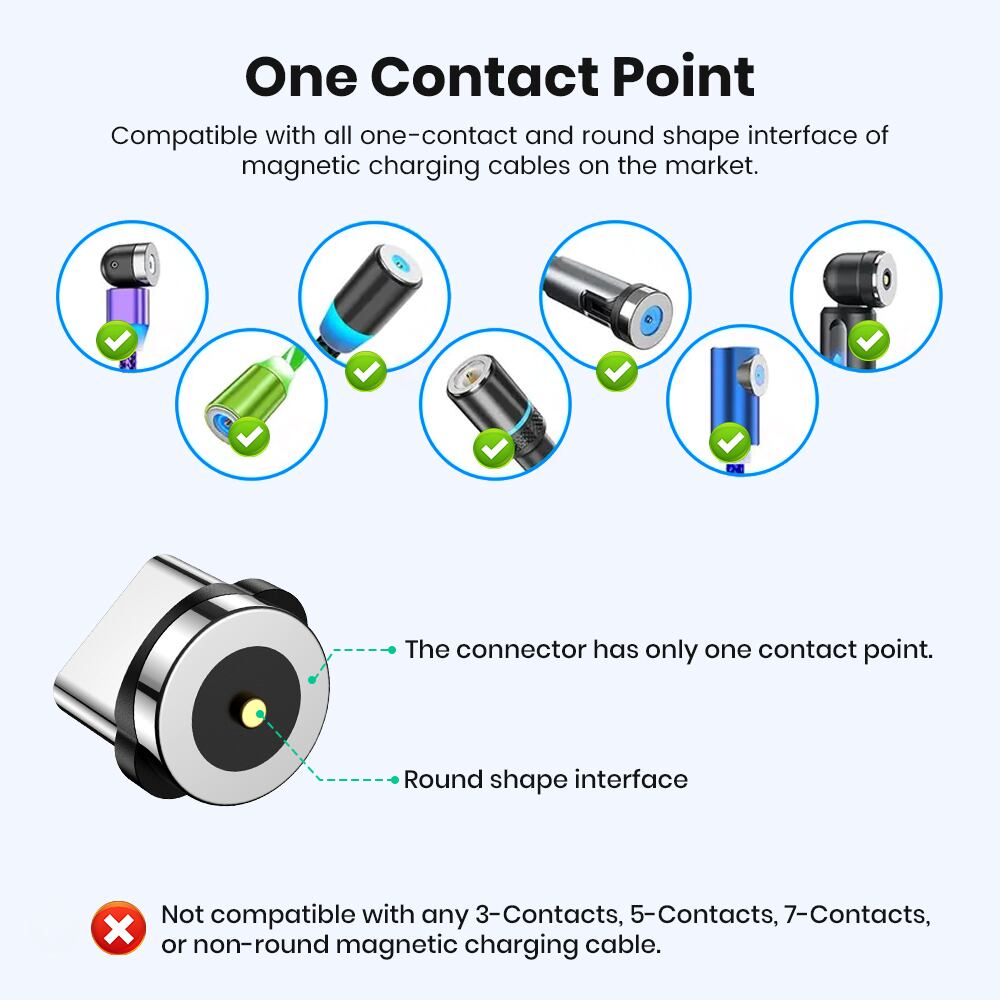 One Contact Point

Compatible with all one-contact and round shape interface of magnetic charging cables on the market.

The connector has only one contact point.

Round shape interface

Not compatible with any 3-Contacts, 5-Contacts, 7-Contacts, or non-round magnetic charging cable.