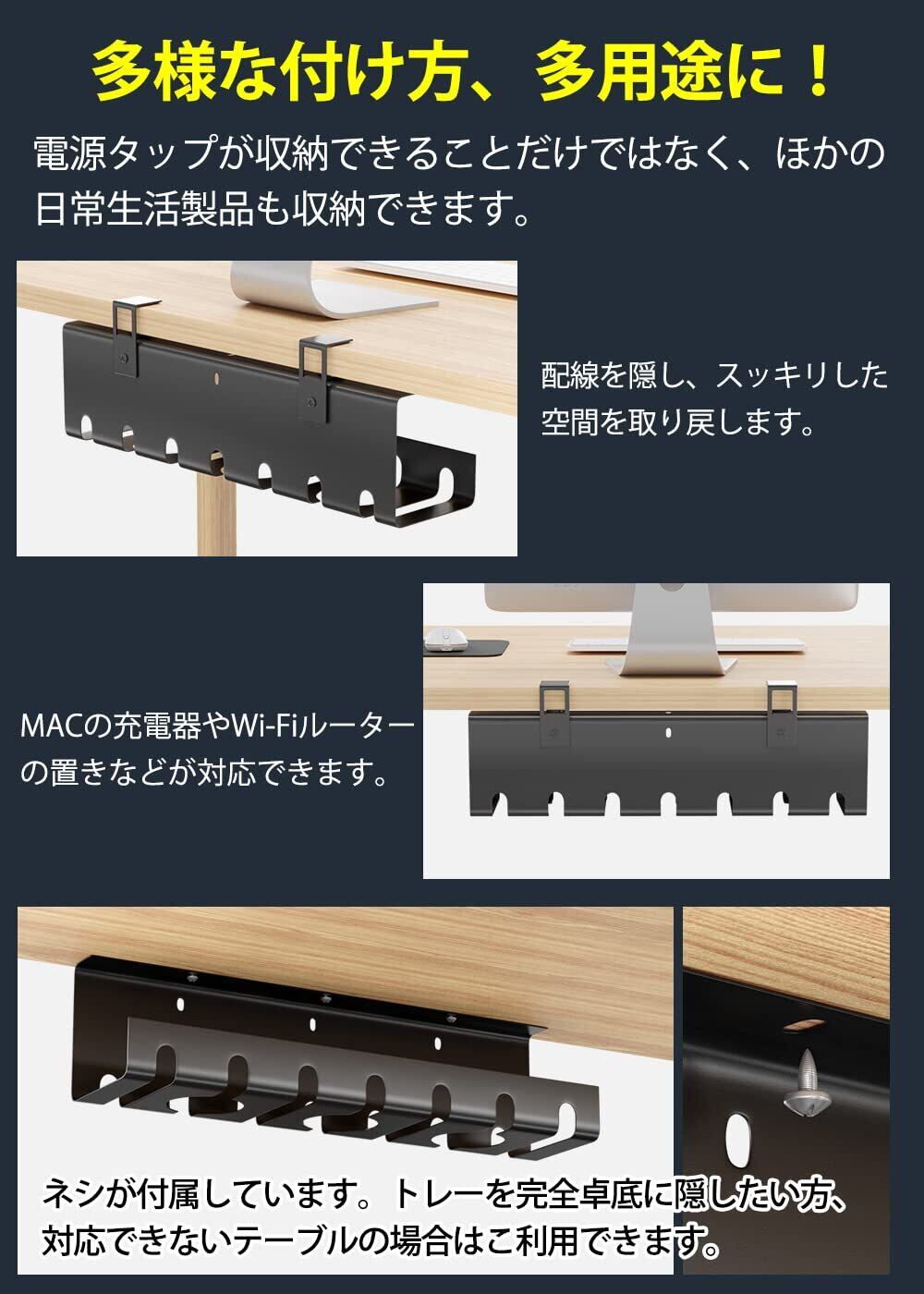 多様な付け方、多用途に！

電源タップが収納できることだけではなく、ほかの日常生活製品も収納できます。

配線を隠し、スッキリした空間を取り戻します。

MACの充電器やWi-Fiルーターの置きなどが対応できます。

ネシが付属しています。トレーを完全卓底に隠したい方、対応できないテーブルの場合はこ利用できます。