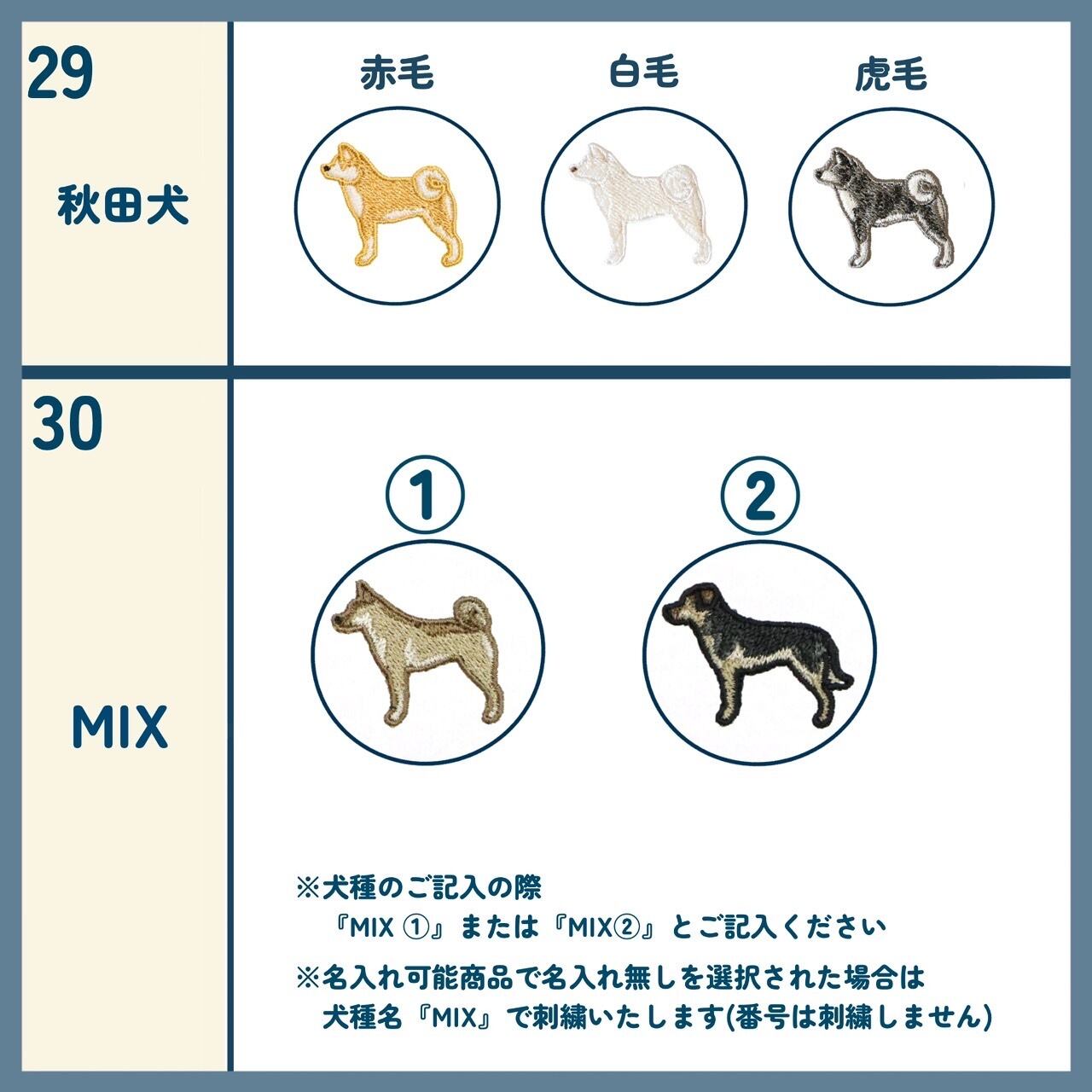 29

秋田犬

赤毛

白毛

虎毛

30

MIX

①

②

※犬種のご記入の際
『MIX ①』または『MIX②』とご記入ください

※名入れ可能商品で名入れ無しを選択された場合は
犬種名『MIX』で刺繍いたします(番号は刺繍しません)