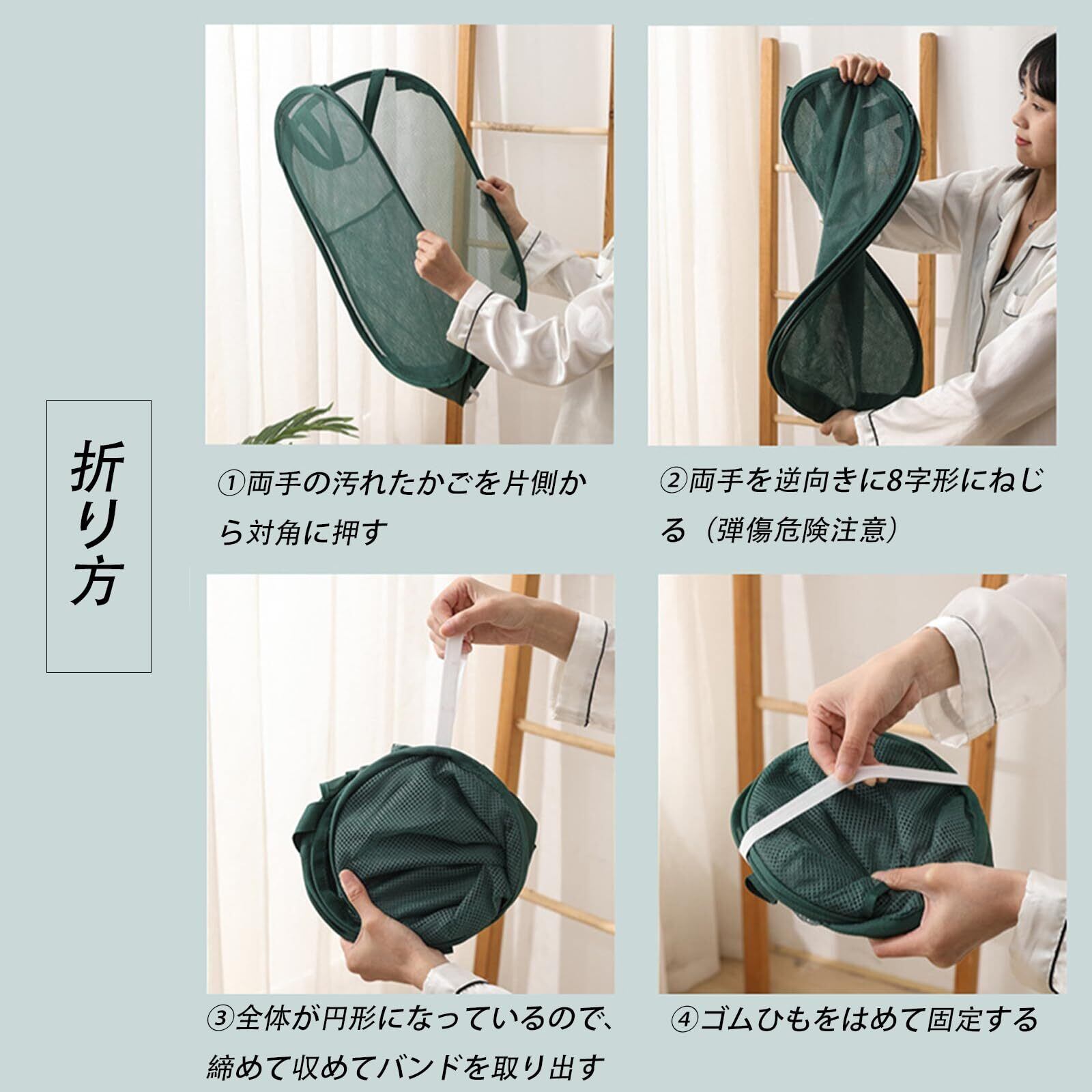 折り方

①両手の汚れたかごを片側から対角に押す

②両手を逆向きに8字形にねじる（弾傷危険注意）

③全体が円形になっているので、締めて収めてバンドを取り出す

④ゴムひもをはめて固定する