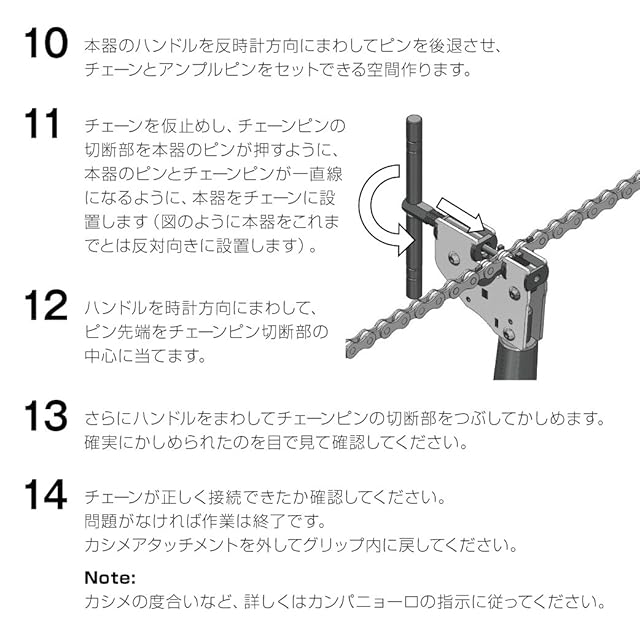 10 本器のハンドルを反時計方向にまわしてピンを後退させ、チェーンとアンプルピンをセットできる空間作ります。

11 チェーンを仮止めし、チェーンピンの切断部を本器のピンが押すように、本器のピンとチェーンピンが一直線になるように、本器をチェーンに設置します（図のように本器をこれまでとは反対向きに設置します）。

12 ハンドルを時計方向にまわして、ピン先端をチェーンピン切断部の中心に当てます。

13 さらにハンドルをまわしてチェーンピンの切断部をつぶしてかしめます。確実にかしめられたのを目で見て確認してください。

14 チェーンが正しく接続できたか確認してください。問題がなければ作業は終了です。カシメアタッチメントを外してグリップ内に戻してください。

Note:
カシメの度合いなど、詳しくはカンパニョーロの指示に従ってください。