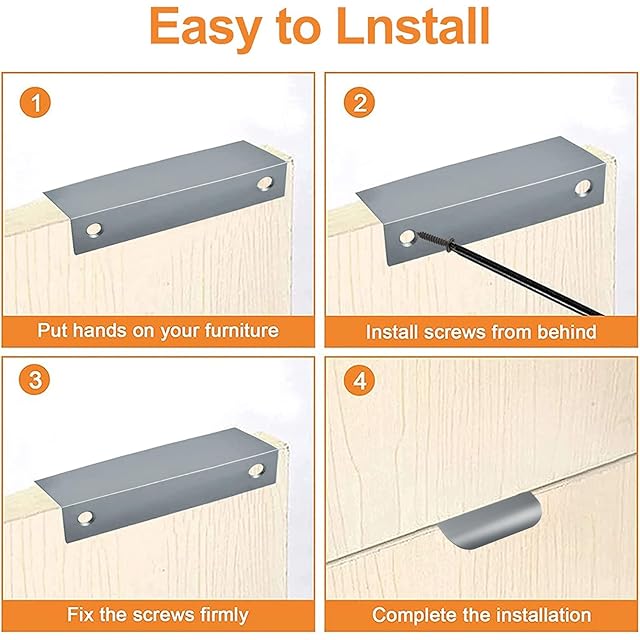 Easy to Lnstall

1

Put hands on your furniture

2

Install screws from behind

3

Fix the screws firmly

4

Complete the installation