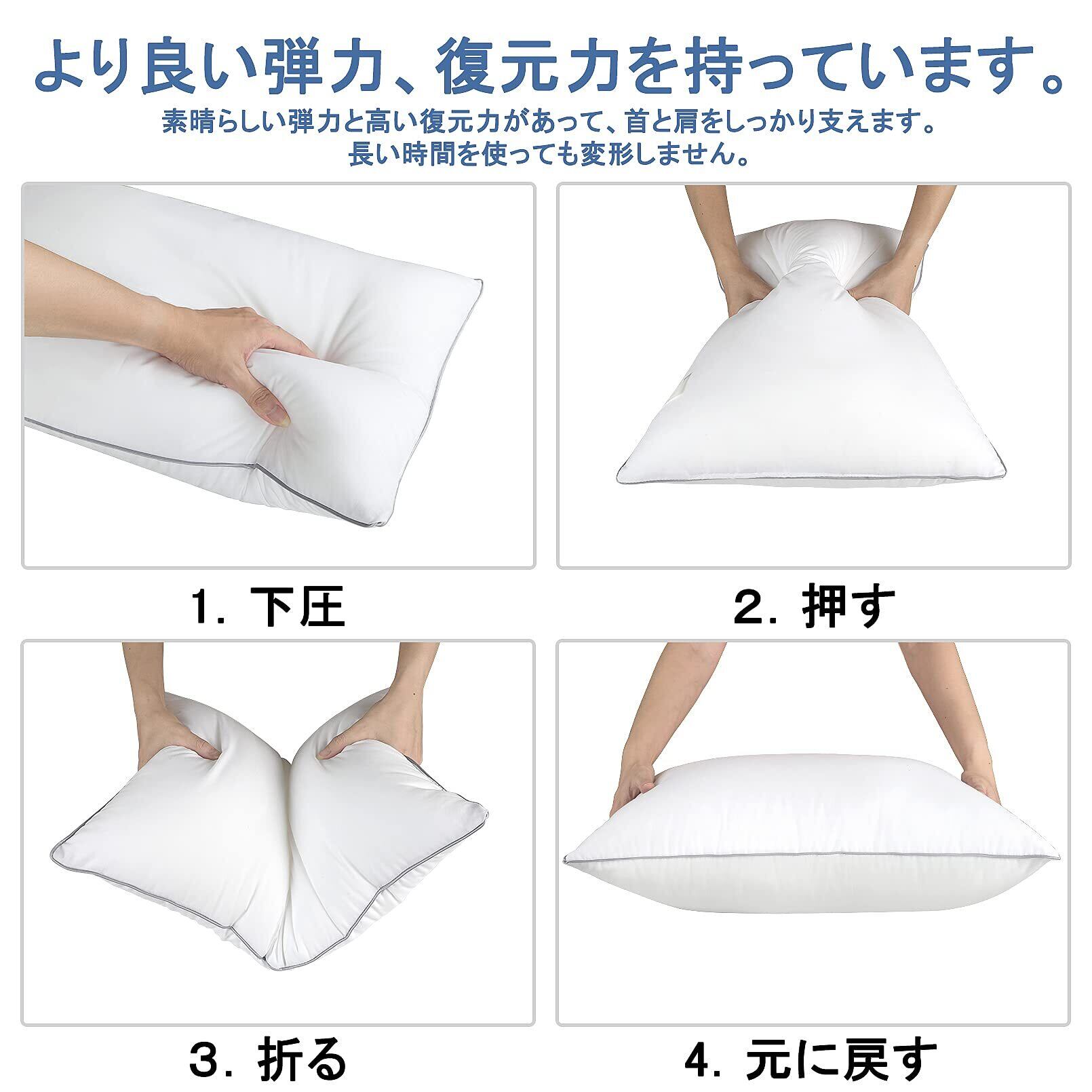 より良い弾力、復元力を持っています。

素晴らしい弾力と高い復元力があって、首と肩をしっかり支えます。
長い時間を使っても変形しません。

1. 下圧

2. 押す

3. 折る

4. 元に戻す