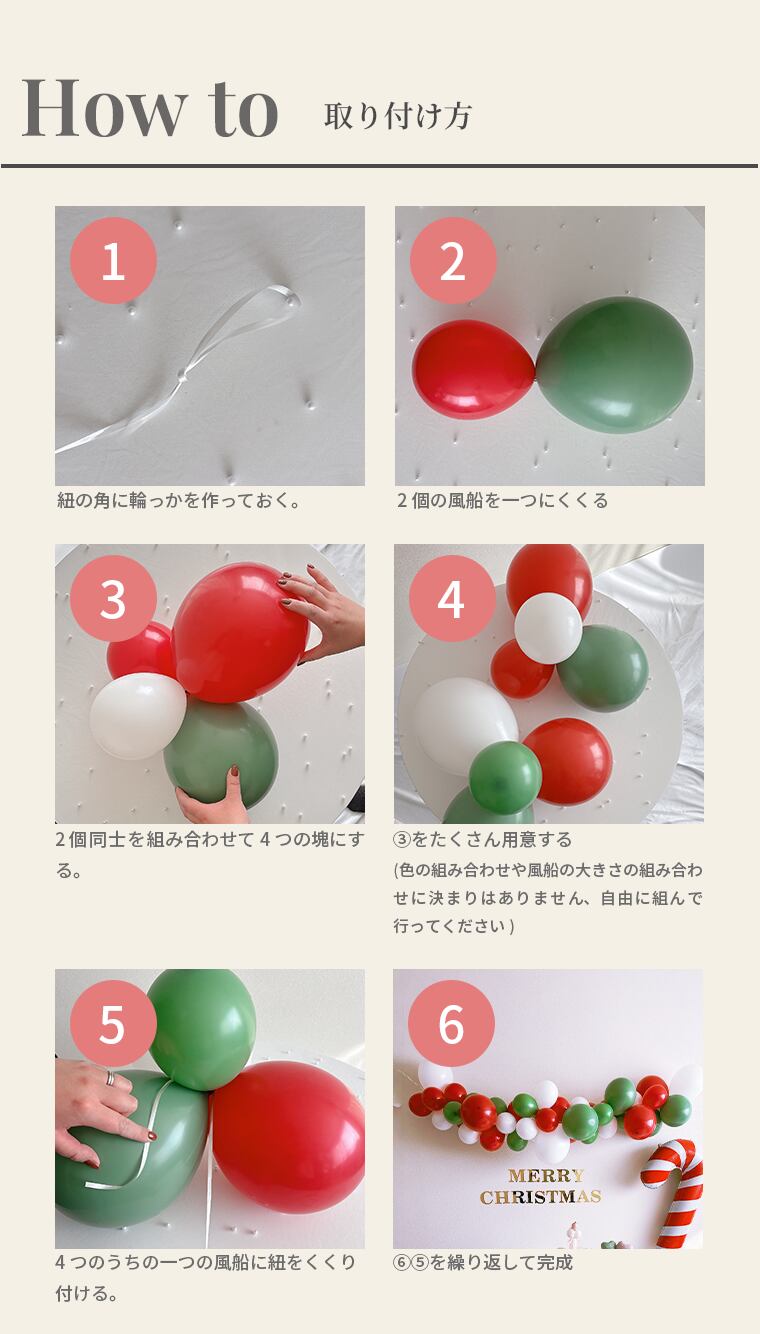 How to 取り付け方

1

紐の角に輪っかを作っておく。

2

2個の風船を一つにくくる

3

2個同士を組み合わせて4つの塊にする。

4

③をたくさん用意する
(色の組み合わせや風船の大きさの組み合わせに決まりはありません、自由に組んで行ってください)

5

4つのうちの一つの風船に紐をくくり付ける。

6

MERRY CHRISTMAS

⑥⑤を繰り返して完成