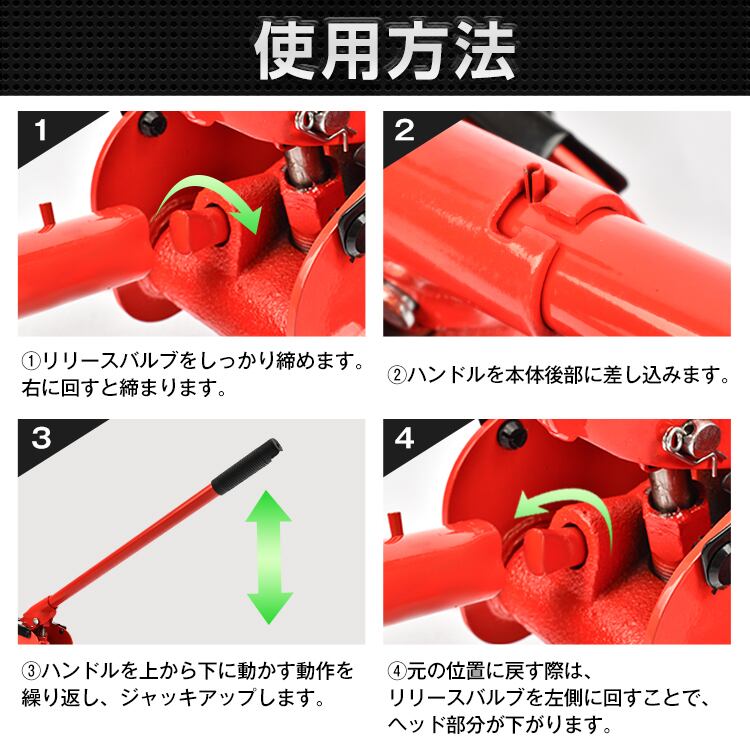 使用方法

1

①リリースバルブをしっかり締めます。右に回すと締まります。

2

②ハンドルを本体後部に差し込みます。

3

③ハンドルを上から下に動かす動作を繰り返し、ジャッキアップします。

4

④元の位置に戻す際は、リリースバルブを左側に回すことで、ヘッド部分が下がります。