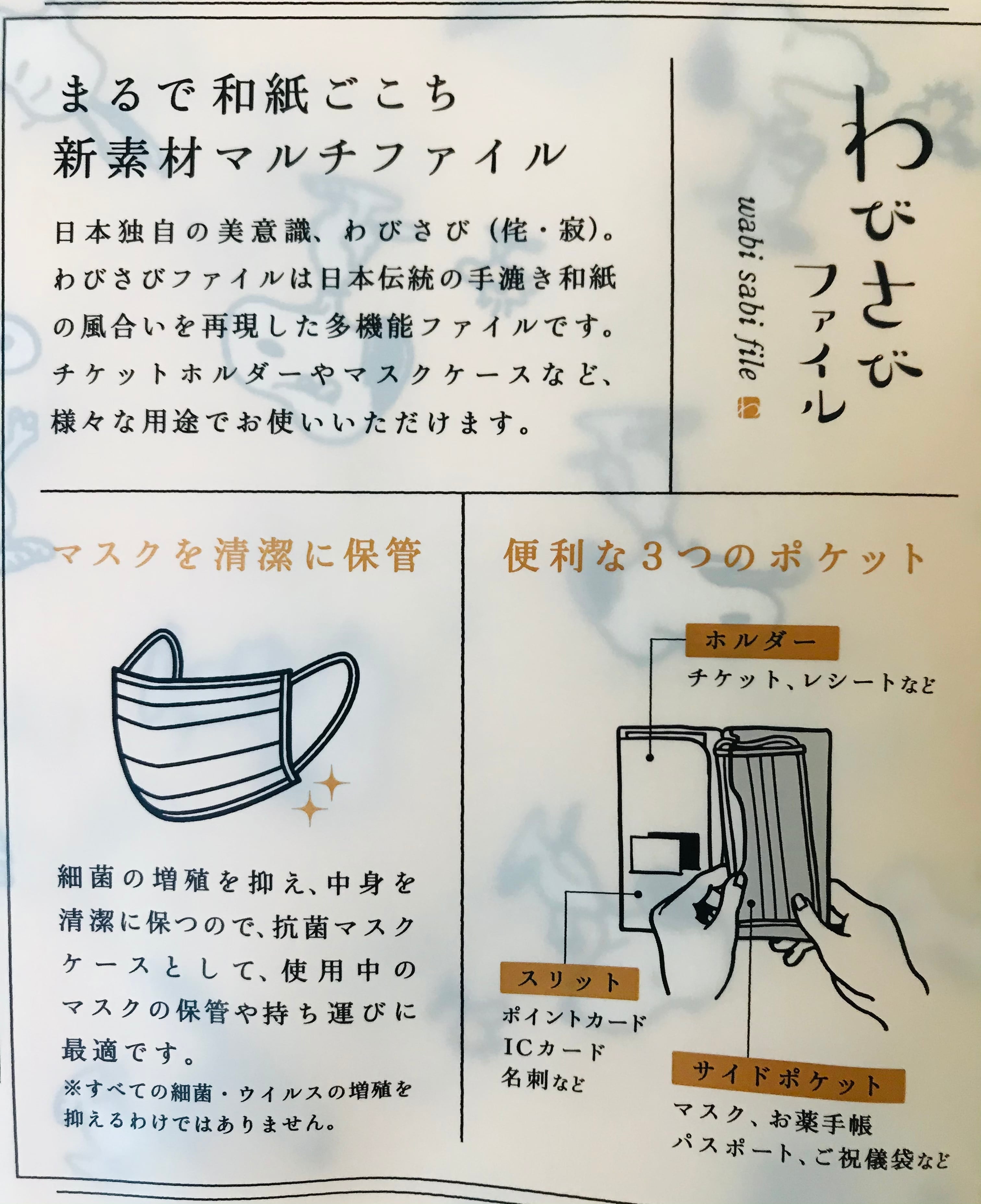 まるで和紙ごこち
新素材マルチファイル

日本独自の美意識、わびさび（侘・寂）。わびさびファイルは日本伝統の手漉き和紙の風合いを再現した多機能ファイルです。チケットホルダーやマスクケースなど、様々な用途でお使いいただけます。

わびさびファイル
wabi sabi file

マスクを清潔に保管

細菌の増殖を抑え、中身を清潔に保つので、抗菌マスクケースとして、使用中のマスクの保管や持ち運びに最適です。
※すべての細菌・ウイルスの増殖を抑えるわけではありません。

便利な3つのポケット

ホルダー
チケット、レシートなど

スリット
ポイントカード
ICカード
名刺など

サイドポケット
マスク、お薬手帳
パスポート、ご祝儀袋など