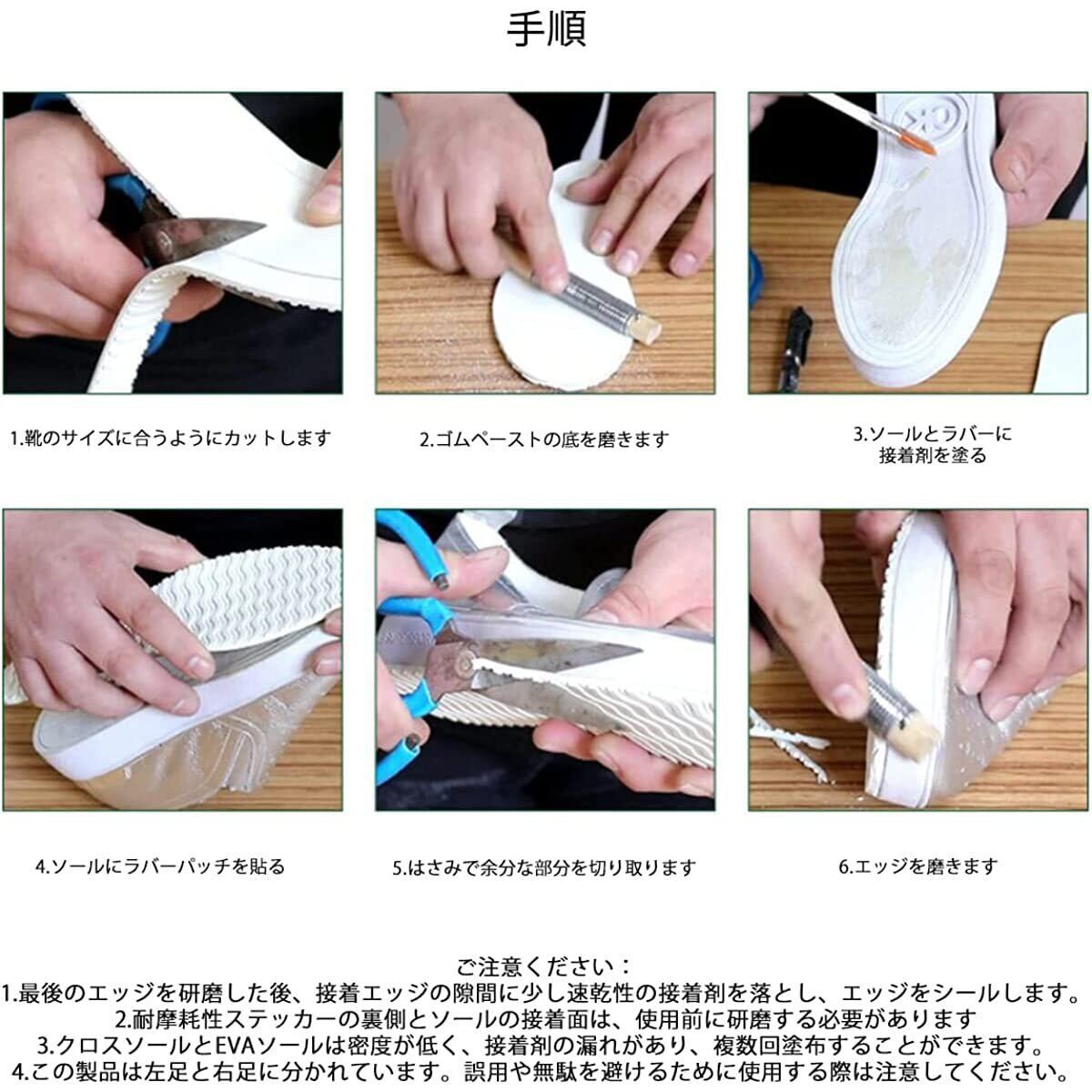 手順

1.靴のサイズに合うようにカットします

2.ゴムペーストの底を磨きます

3.ソールとラバーに接着剤を塗る

4.ソールにラバーパッチを貼る

5.はさみで余分な部分を切り取ります

6.エッジを磨きます

ご注意ください：
1.最後のエッジを研磨した後、接着エッジの隙間に少し速乾性の接着剤を落とし、エッジをシールします。
2.耐摩耗性ステッカーの裏側とソールの接着面は、使用前に研磨する必要があります
3.クロスソールとEVAソールは密度が低く、接着剤の漏れがあり、複数回塗布することができます。
4.この製品は左足と右足に分かれています。誤用や無駄を避けるために使用する際は注意してください。