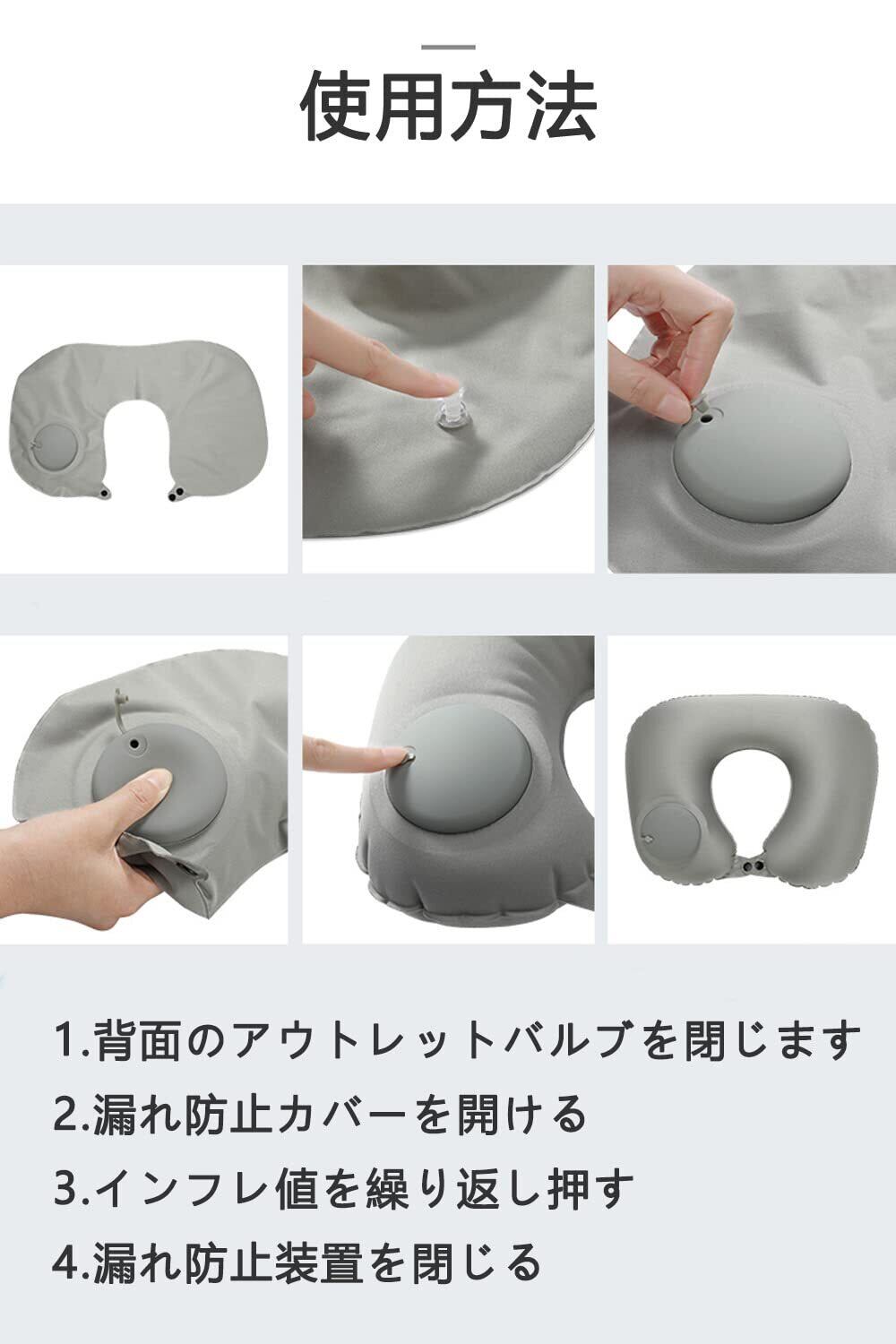 使用方法

1.背面のアウトレットバルブを閉じます

2.漏れ防止カバーを開ける

3.インフレ値を繰り返し押す

4.漏れ防止装置を閉じる