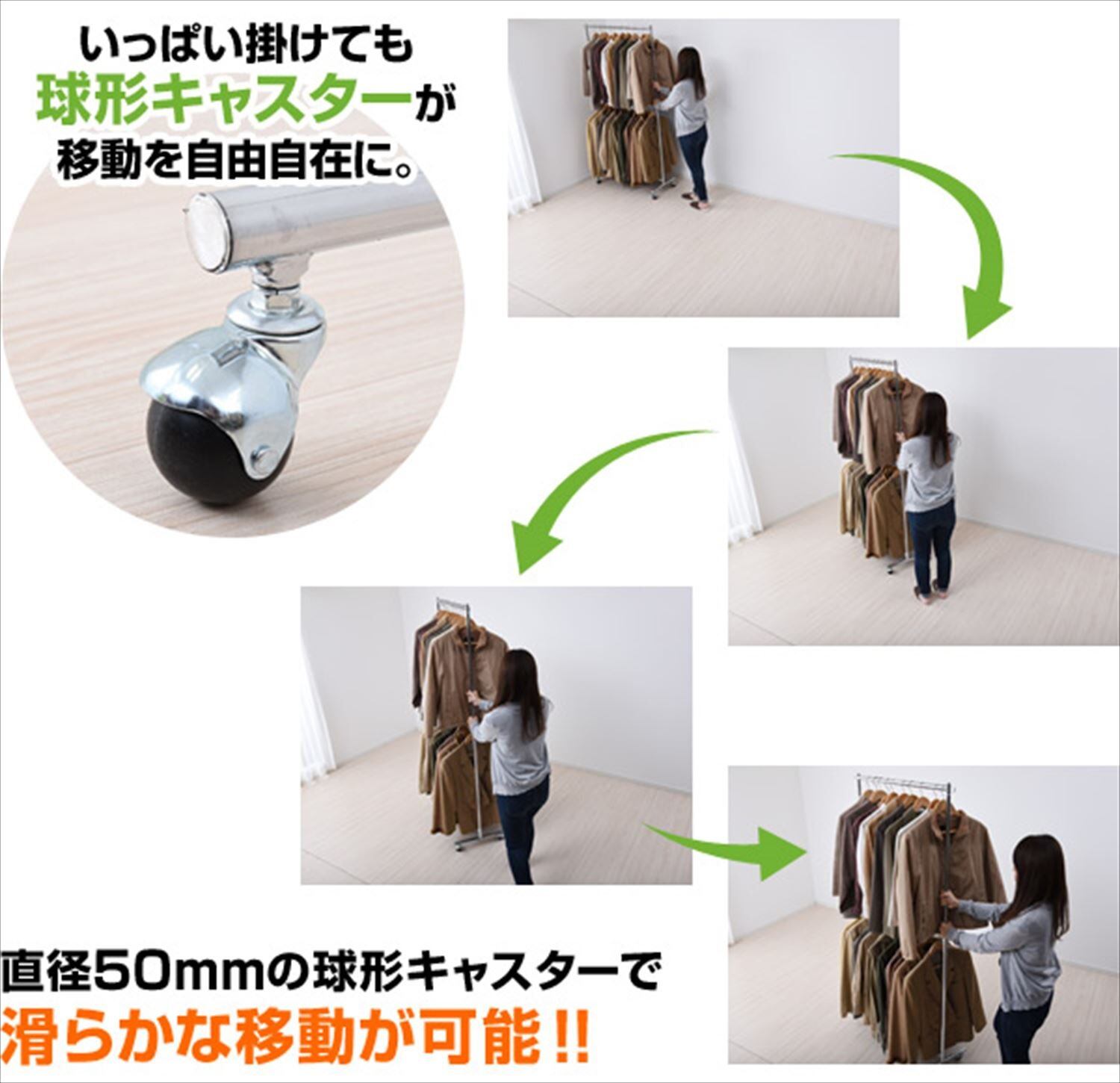 いっぱい掛けても
球形キャスターが
移動を自由自在に。

直径50mmの球形キャスターで
滑らかな移動が可能!!