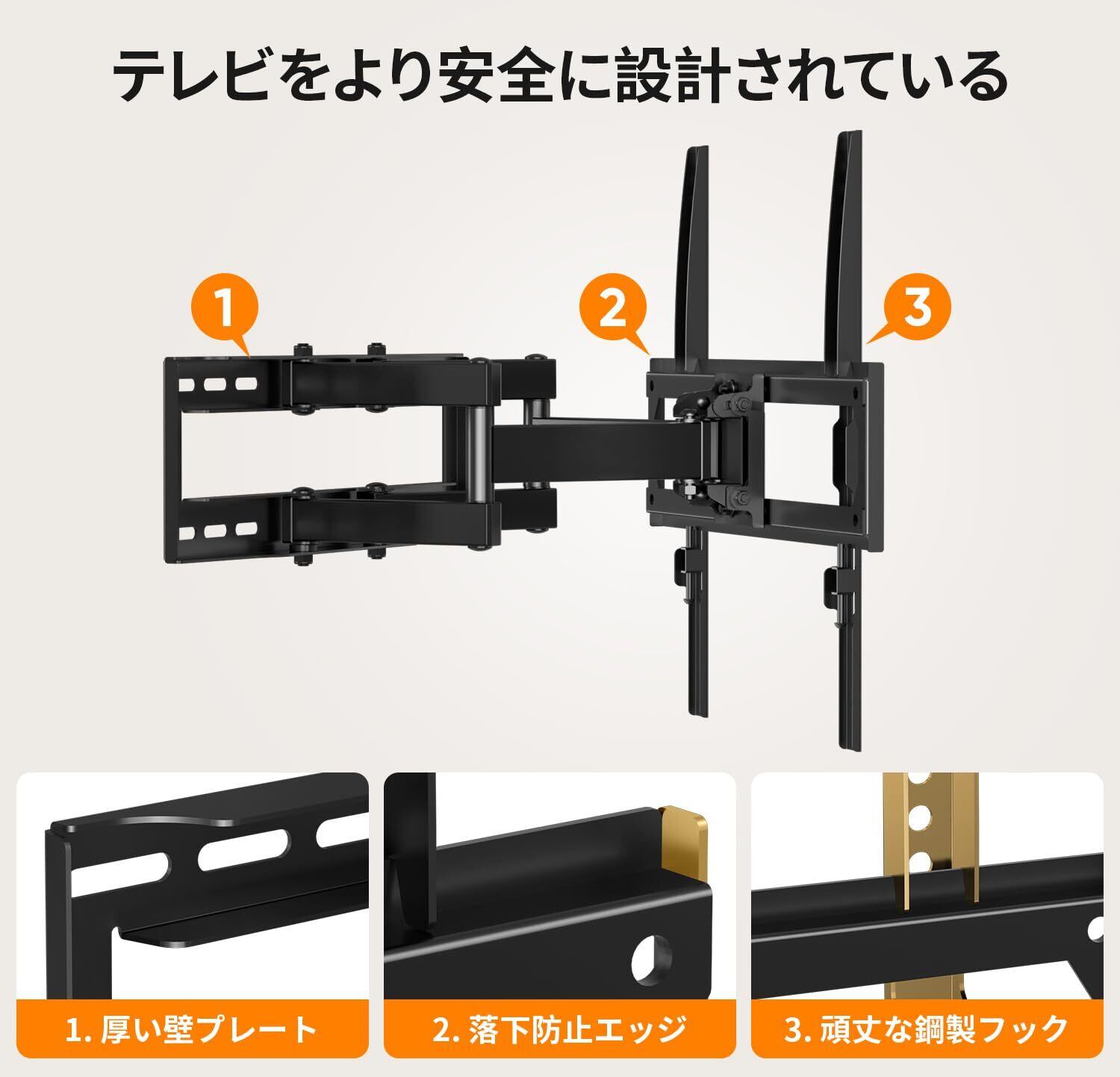 テレビをより安全に設計されている

1

2

3

1. 厚い壁プレート

2. 落下防止エッジ

3. 頑丈な鋼製フック