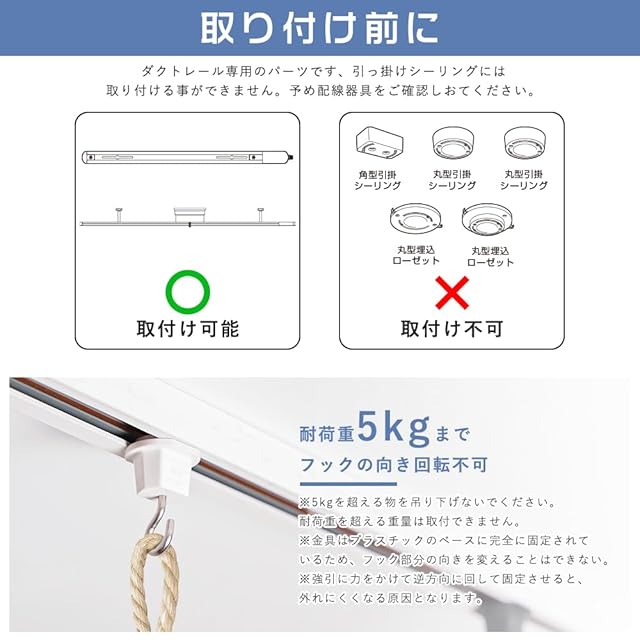 取り付け前に

ダクトレール専用のパーツです、引っ掛けシーリングには取り付ける事ができません。予め配線器具をご確認しおてください。

取付け可能

角型引掛シーリング
丸型引掛シーリング
丸型引掛シーリング
丸型埋込ローゼット
丸型埋込ローゼット

取付け不可

耐荷重5kgまで
フックの向き回転不可

※5kgを超える物を吊り下げないでください。耐荷重を超える重量は取付できません。
※金具はプラスチックのベースに完全に固定されているため、フック部分の向きを変えることはできない。
※強引に力をかけて逆方向に回して固定させると、外れにくくなる原因となります。