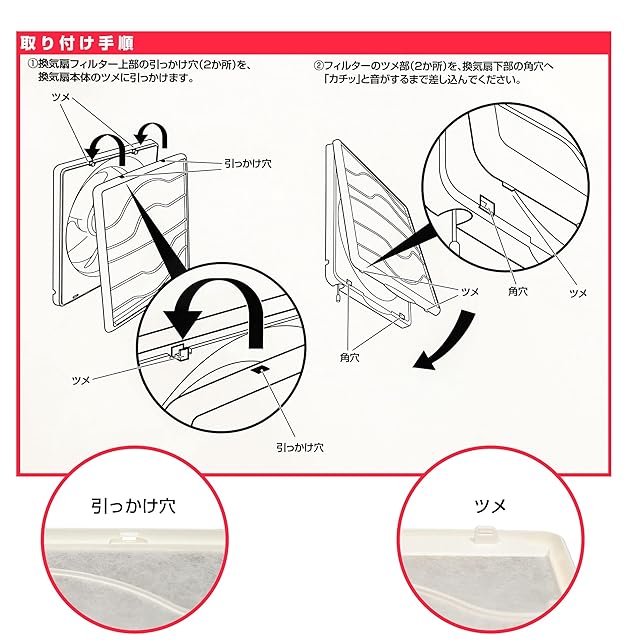 取り付け手順

①換気扇フィルター上部の引っかけ穴(2か所)を、換気扇本体のツメに引っかけます。

ツメ

引っかけ穴

ツメ

引っかけ穴

②フィルターのツメ部(2か所)を、換気扇下部の角穴へ「カチッ」と音がするまで差し込んでください。

ツメ

角穴

ツメ

角穴

引っかけ穴

ツメ