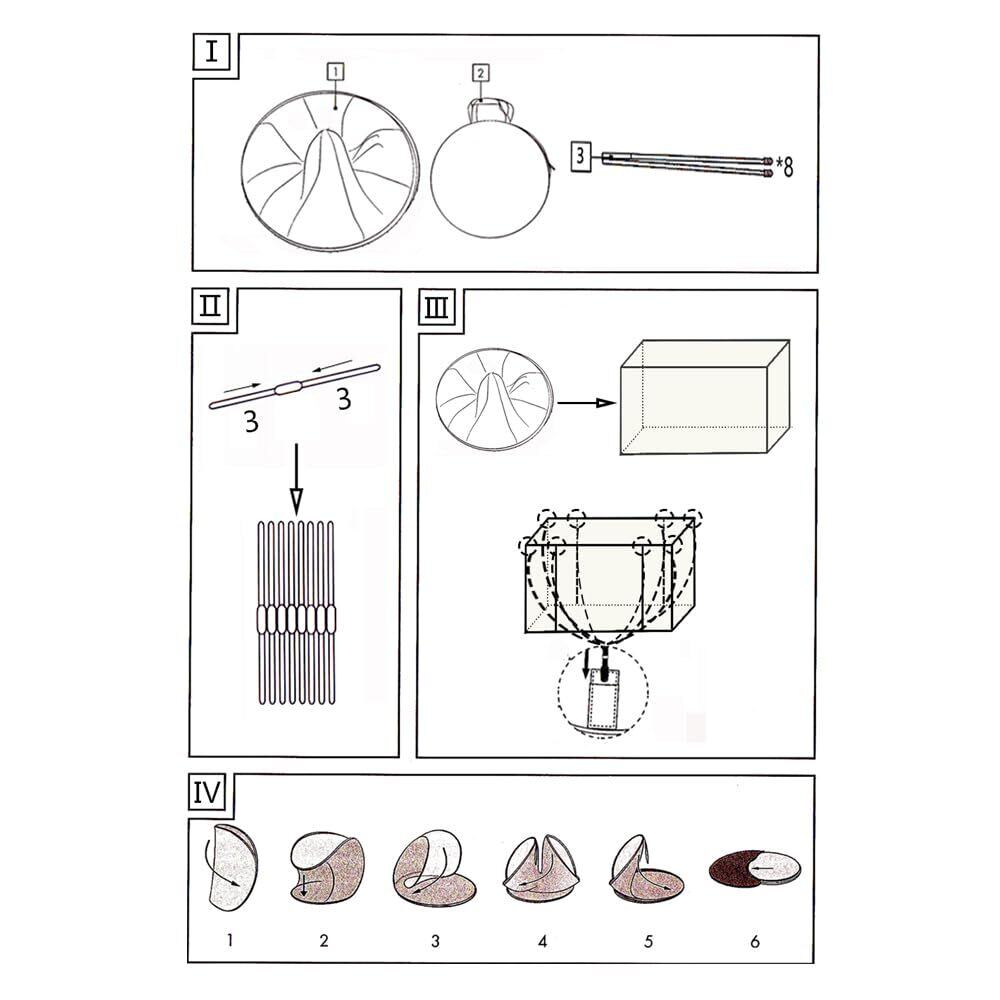 I

1

2

3

*8

II

3

3

III

IV

1

2

3

4

5

6