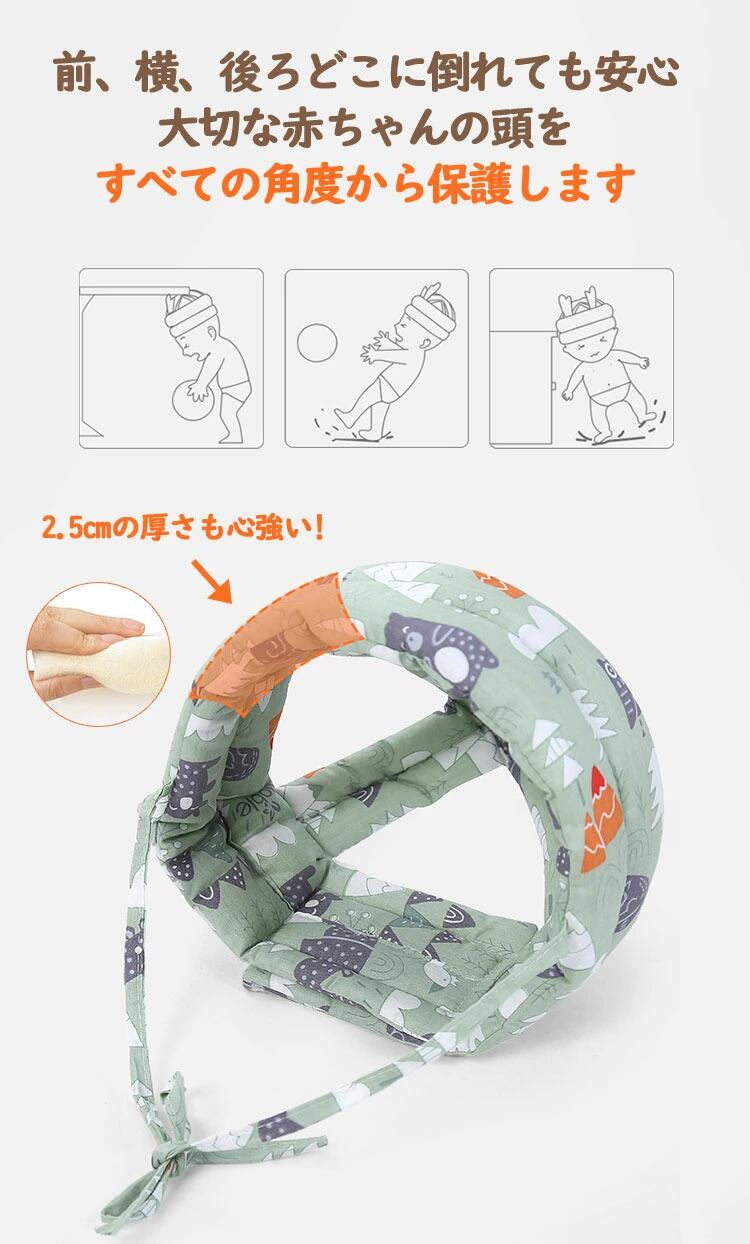 前、横、後ろどこに倒れても安心
大切な赤ちゃんの頭を
すべての角度から保護します

2.5㎝の厚さも心強い!