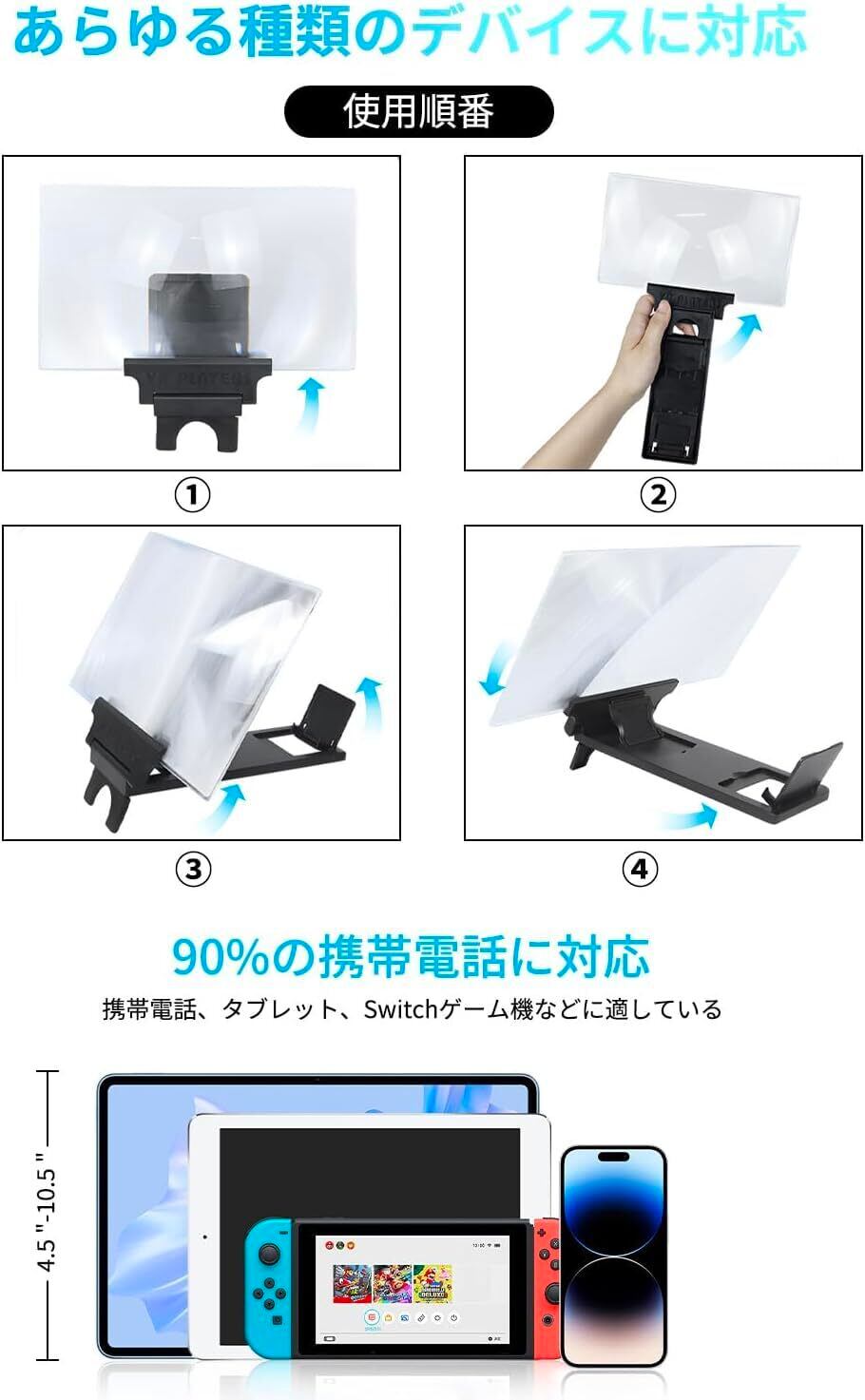 あらゆる種類のデバイスに対応

使用順番

①

②

③

④

90%の携帯電話に対応

携帯電話、タブレット、Switchゲーム機などに適している

4.5 "-10.5 "