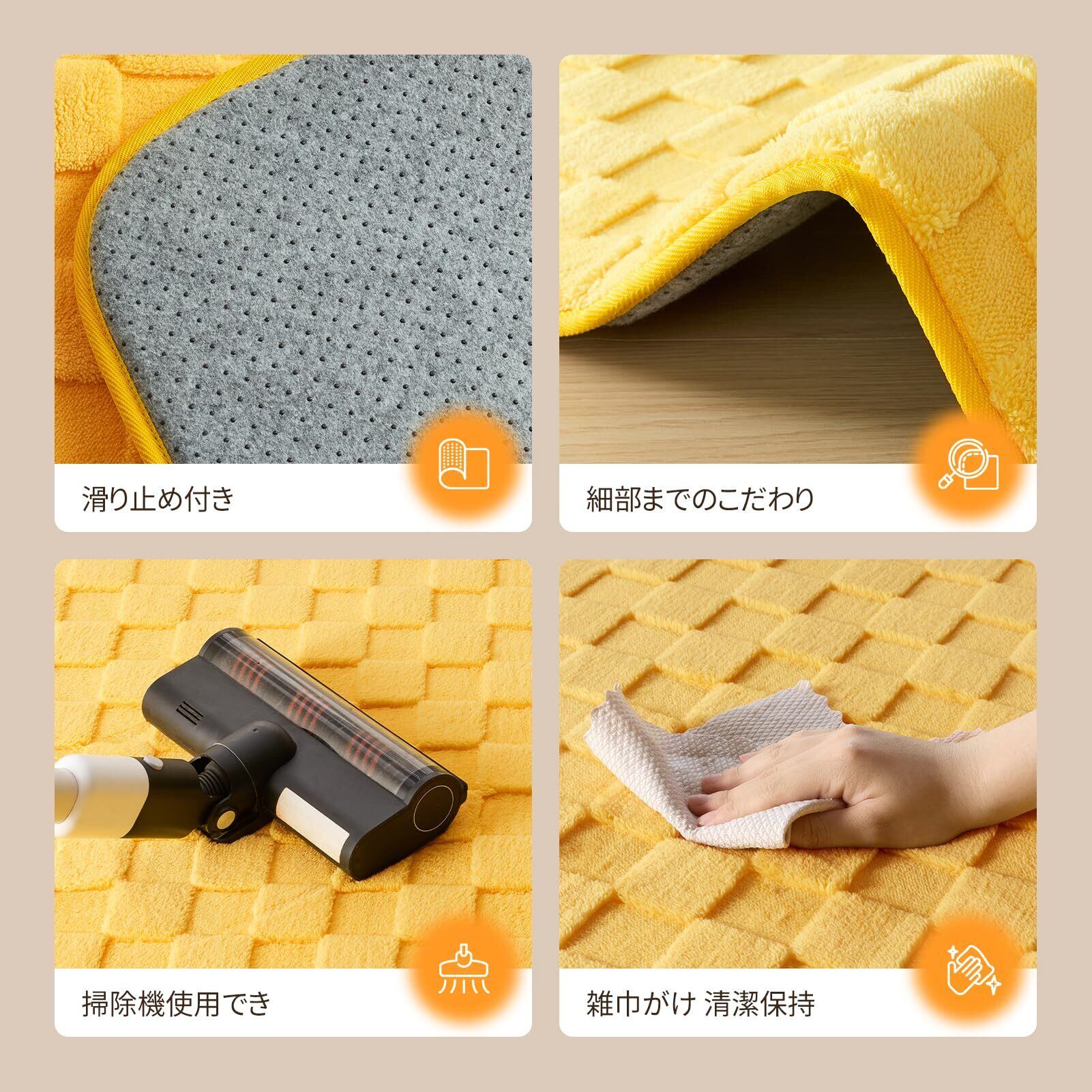 滑り止め付き

細部までのこだわり

掃除機使用でき

雑巾がけ 清潔保持