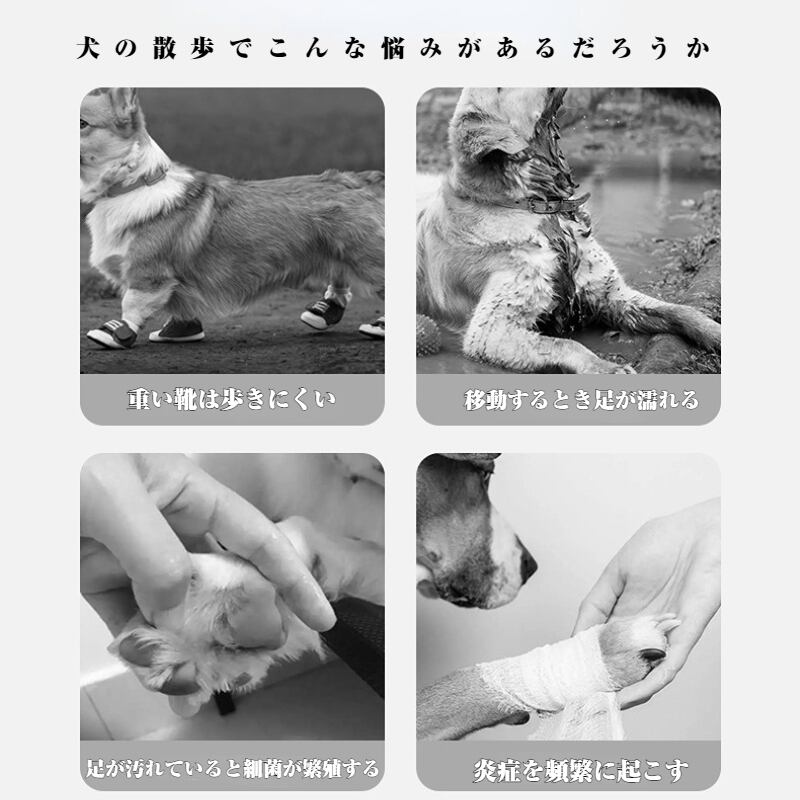 犬の散歩でこんな悩みがあるだろうか

重い靴は歩きにくい

移動するとき足が濡れる

足が汚れていると細菌が繁殖する

炎症を頻繁に起こす