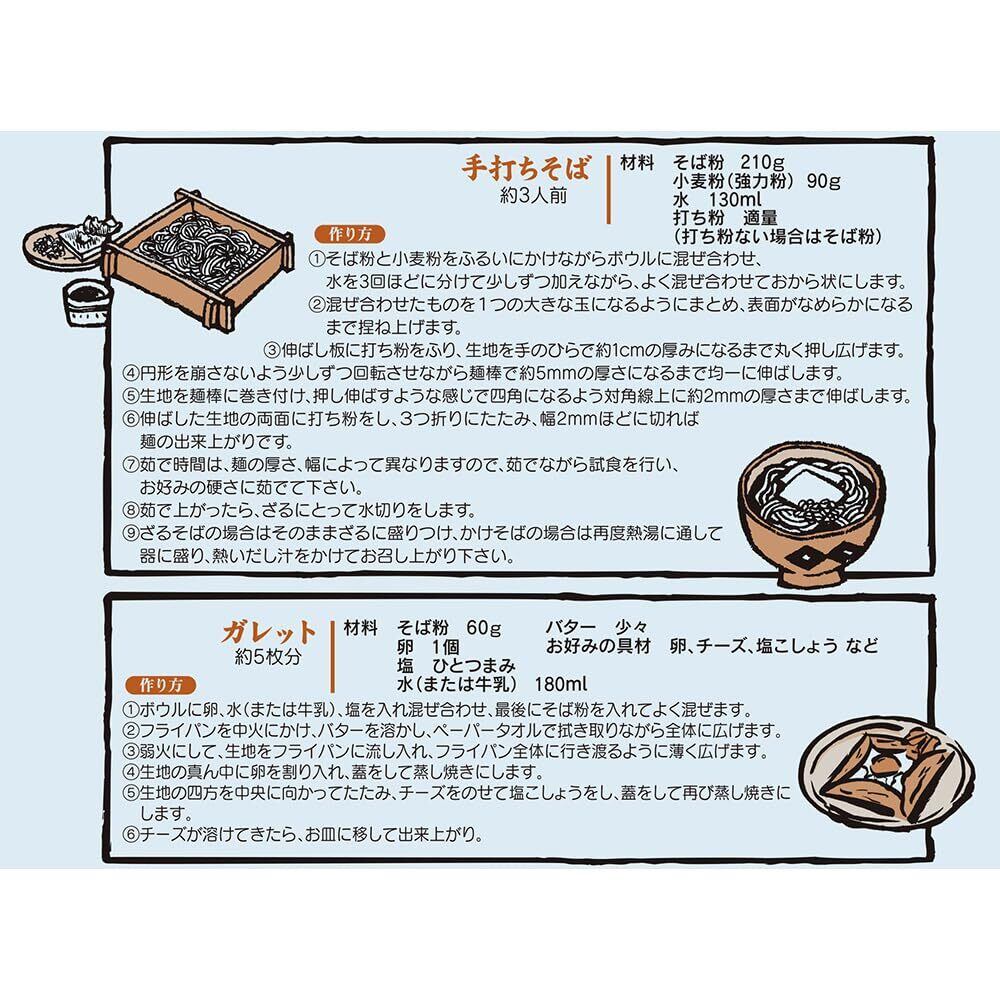 手打ちそば
約3人前

材料　そば粉　210g
小麦粉(強力粉)　90g
水　130ml
打ち粉　適量
(打ち粉ない場合はそば粉)

作り方

①そば粉と小麦粉をふるいにかけながらボウルに混ぜ合わせ、水を3回ほどに分けて少しずつ加えながら、よく混ぜ合わせておから状にします。
②混ぜ合わせたものを1つの大きな玉になるようにまとめ、表面がなめらかになるまで捏ね上げます。
③伸ばし板に打ち粉をふり、生地を手のひらで約1cmの厚みになるまで丸く押し広げます。
④円形を崩さないよう少しずつ回転させながら麺棒で約5mmの厚さになるまで均一に伸ばします。
⑤生地を麺棒に巻き付け、押し伸ばすような感じで四角になるよう対角線上に約2mmの厚さまで伸ばします。
⑥伸ばした生地の両面に打ち粉をし、3つ折りにたたみ、幅2mmほどに切れば麺の出来上がりです。
⑦茹で時間は、麺の厚さ、幅によって異なりますので、茹でながら試食を行い、お好みの硬さに茹でて下さい。
⑧茹で上がったら、ざるにとって水切りをします。
⑨ざるそばの場合はそのままざるに盛りつけ、かけそばの場合は再度熱湯に通して器に盛り、熱いだし汁をかけてお召し上がり下さい。

ガレット
約5枚分

材料　そば粉　60g
卵　1個
塩　ひとつまみ
水(または牛乳)　180ml
バター　少々
お好みの具材　卵、チーズ、塩こしょう など

作り方

①ボウルに卵、水(または牛乳)、塩を入れ混ぜ合わせ、最後にそば粉を入れてよく混ぜます。
②フライパンを中火にかけ、バターを溶かし、ペーパータオルで拭き取りながら全体に広げます。
③弱火にして、生地をフライパンに流し入れ、フライパン全体に行き渡るように薄く広げます。
④生地の真ん中に卵を割り入れ、蓋をして蒸し焼きにします。
⑤生地の四方を中央に向かってたたみ、チーズをのせて塩こしょうをし、蓋をして再び蒸し焼きにします。
⑥チーズが溶けてきたら、お皿に移して出来上がり。