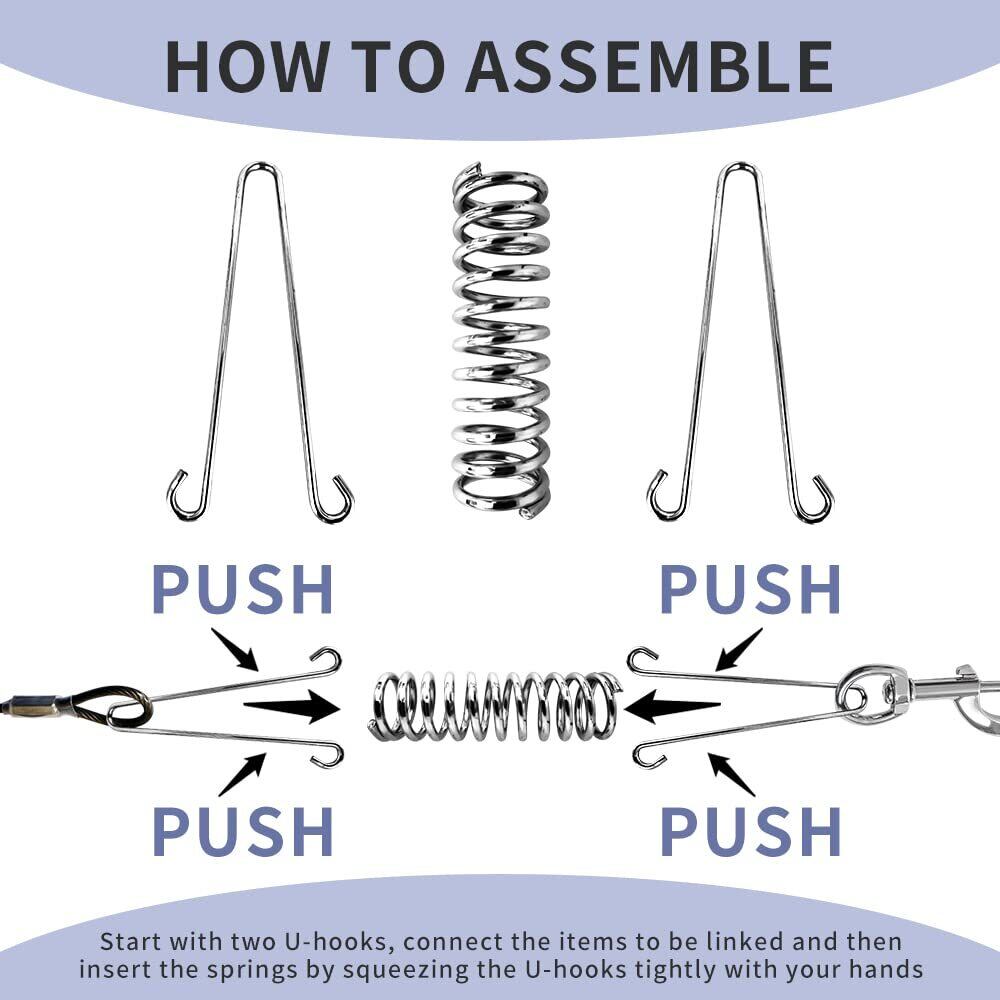 HOW TO ASSEMBLE

PUSH

PUSH

PUSH

PUSH

Start with two U-hooks, connect the items to be linked and then insert the springs by squeezing the U-hooks tightly with your hands