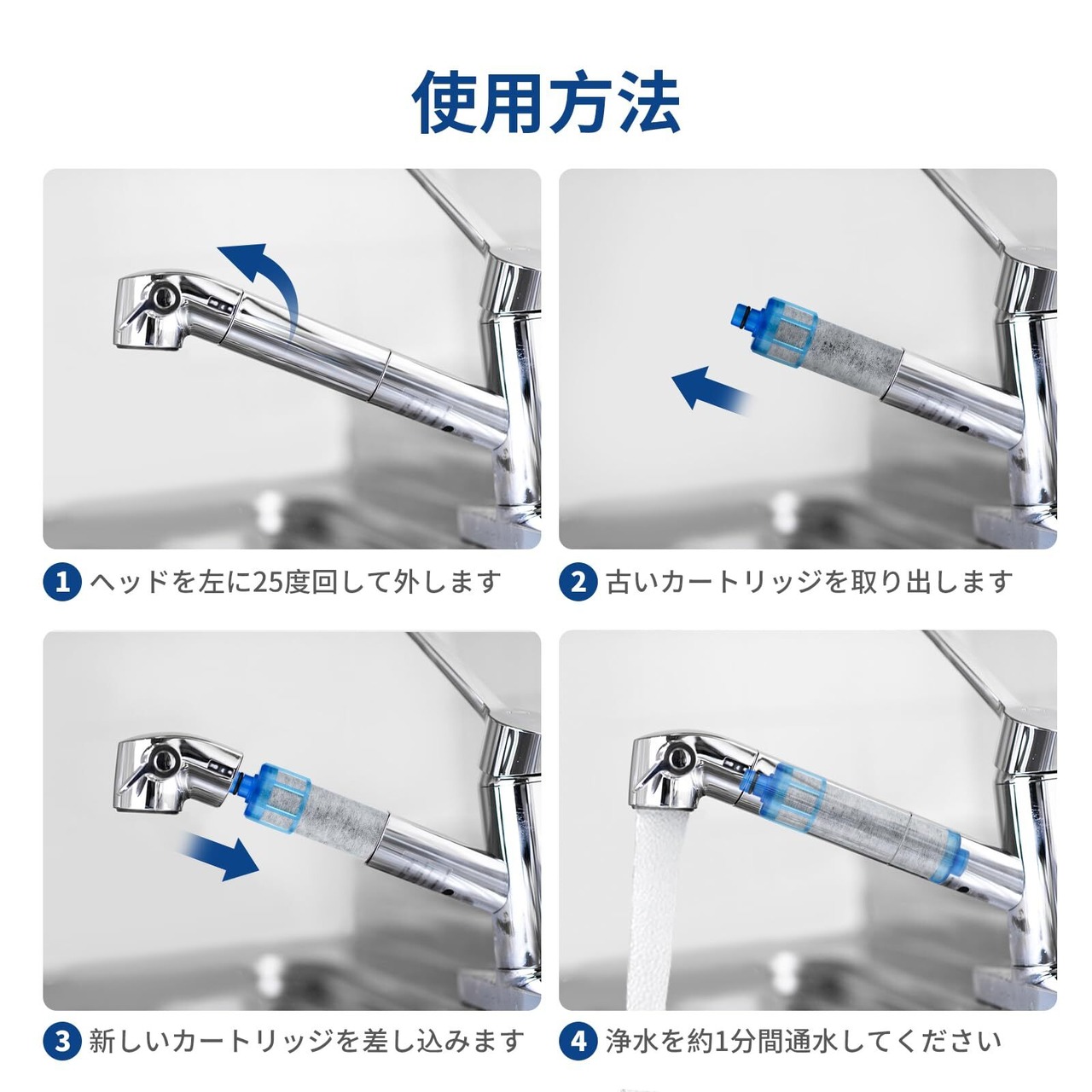 使用方法

1 ヘッドを左に25度回して外します

2 古いカートリッジを取り出します

3 新しいカートリッジを差し込みます

4 浄水を約1分間通水してください