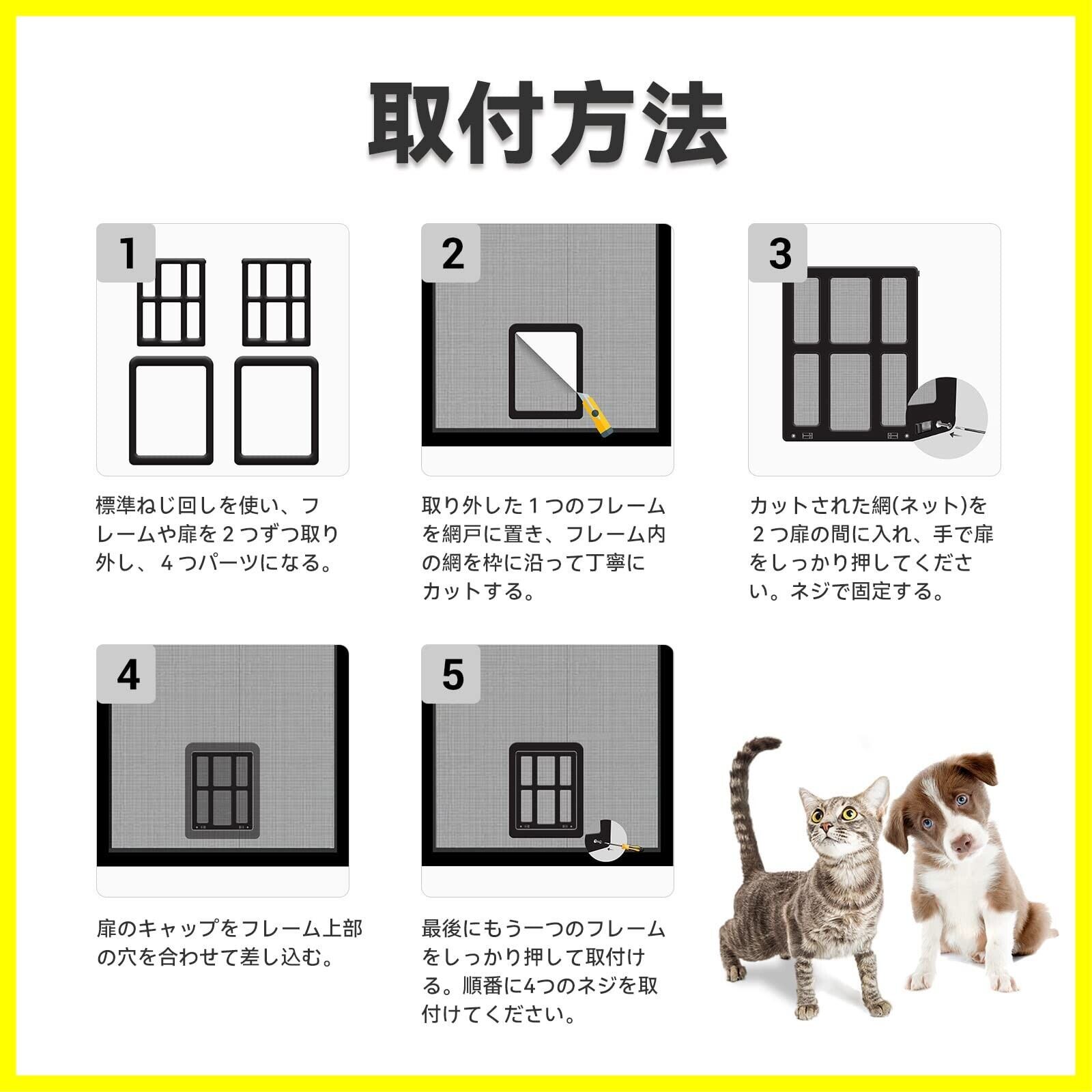 取付方法

1

標準ねじ回しを使い、フレームや扉を２つずつ取り外し、４つパーツになる。

2

取り外した１つのフレームを網戸に置き、フレーム内の網を枠に沿って丁寧にカットする。

3

カットされた網(ネット)を２つ扉の間に入れ、手で扉をしっかり押してください。ネジで固定する。

4

扉のキャップをフレーム上部の穴を合わせて差し込む。

5

最後にもう一つのフレームをしっかり押して取付ける。順番に4つのネジを取付けてください。