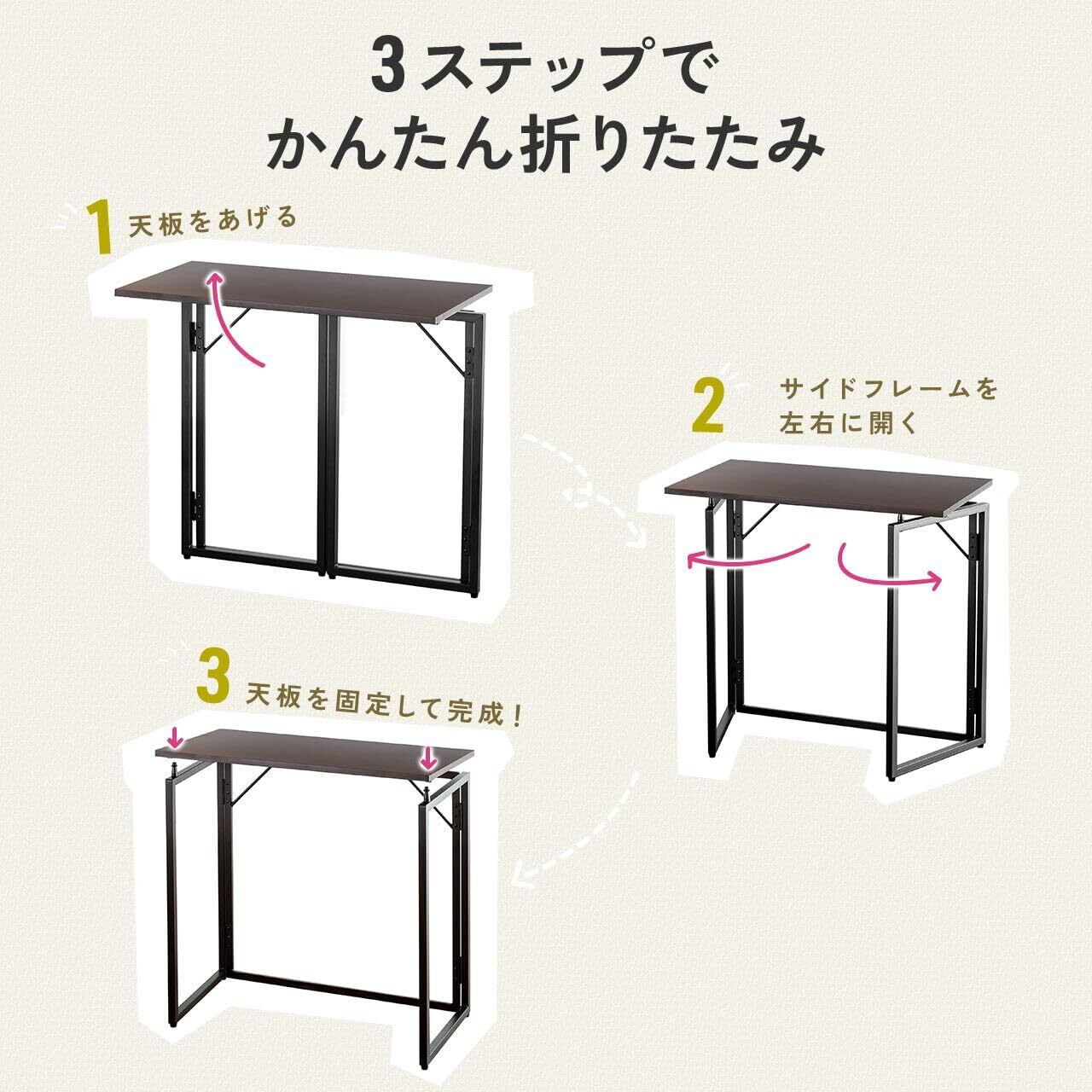 3ステップで
かんたん折りたたみ

1 天板をあげる

2 サイドフレームを左右に開く

3 天板を固定して完成!