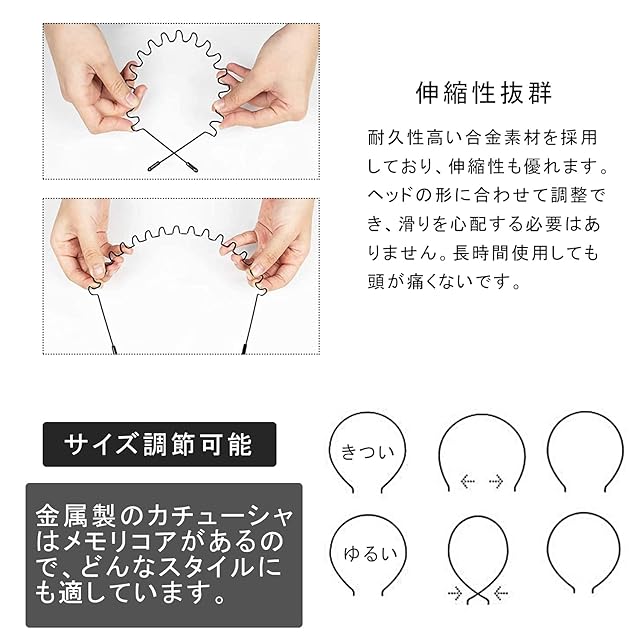 伸縮性抜群

耐久性高い合金素材を採用しており、伸縮性も優れます。ヘッドの形に合わせて調整でき、滑りを心配する必要はありません。長時間使用しても頭が痛くないです。

サイズ調節可能

金属製のカチューシャはメモリコアがあるので、どんなスタイルにも適しています。

きつい

ゆるい