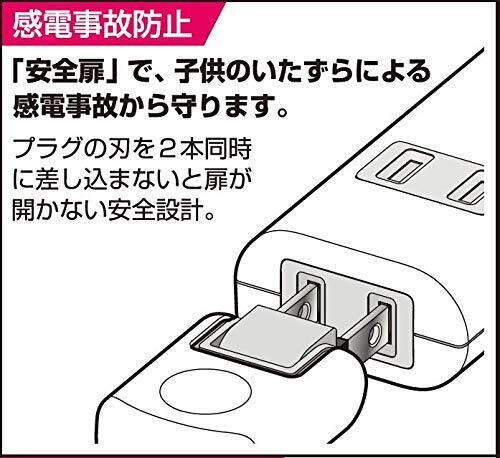 感電事故防止

「安全扉」で、子供のいたずらによる感電事故から守ります。

プラグの刃を２本同時に差し込まないと扉が開かない安全設計。