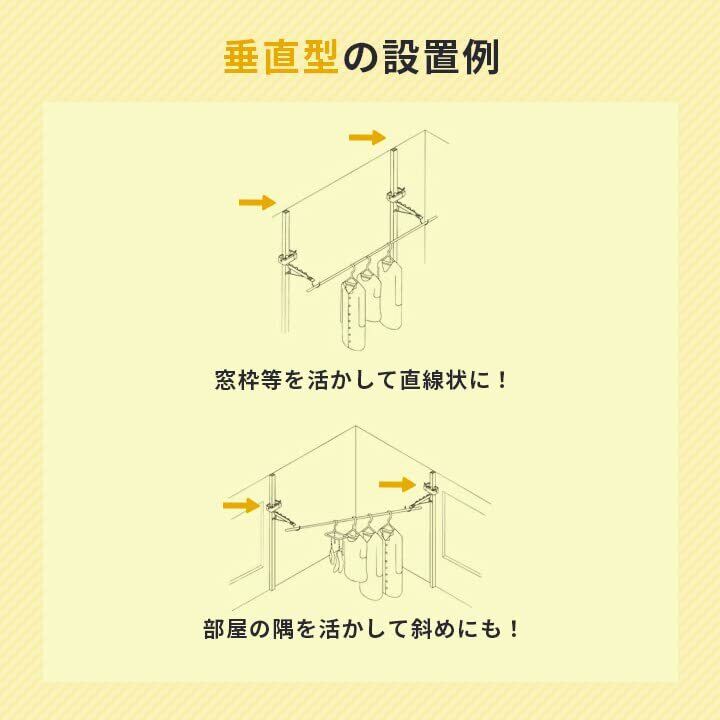 垂直型の設置例

窓枠等を活かして直線状に！

部屋の隅を活かして斜めにも！