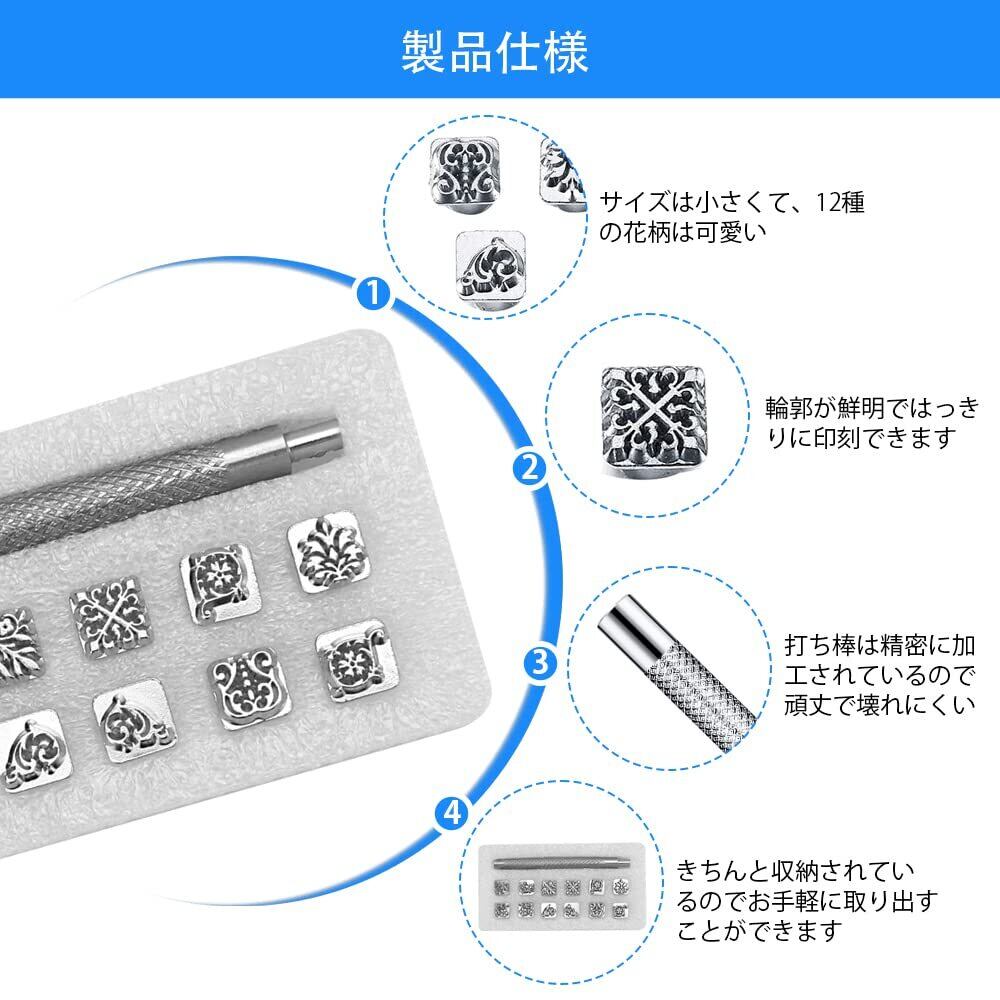 製品仕様

1

サイズは小さくて、12種の花柄は可愛い

2

輪郭が鮮明ではっきりに印刻できます

3

打ち棒は精密に加工されているので頑丈で壊れにくい

4

きちんと収納されているのでお手軽に取り出すことができます