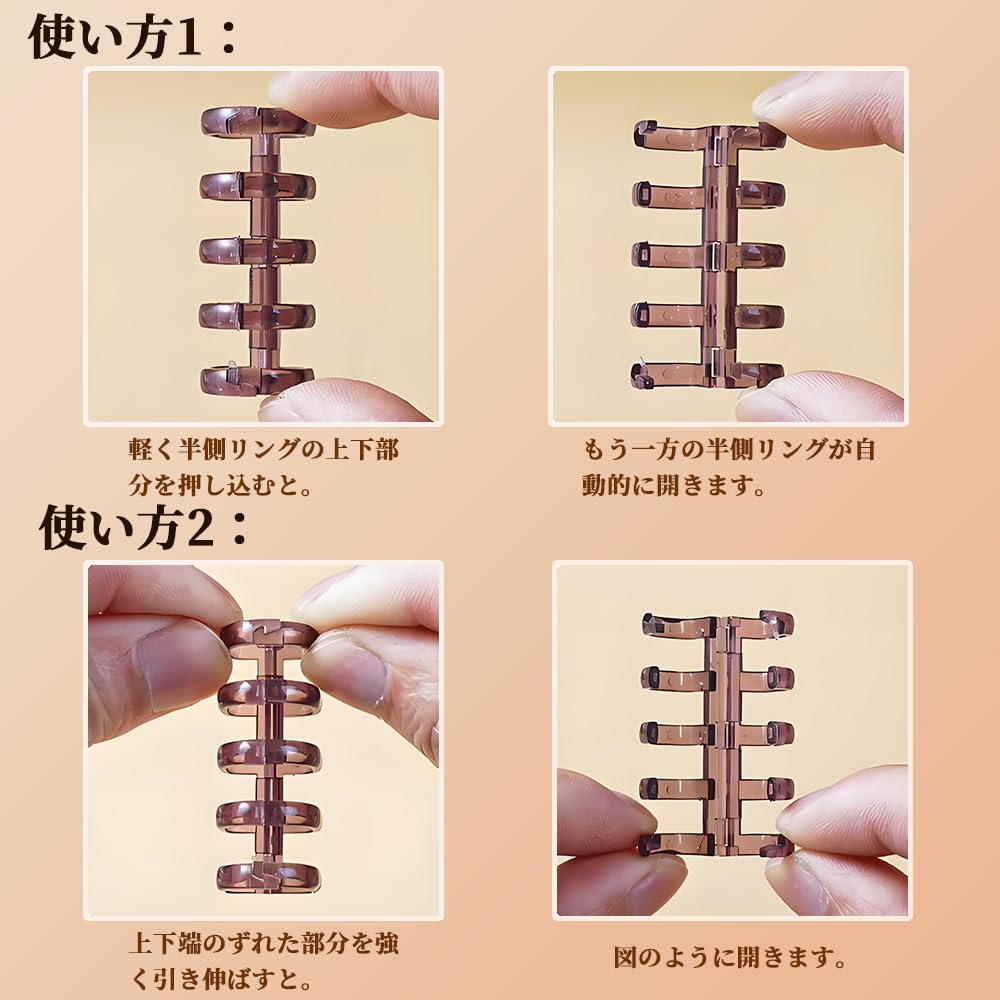 使い方1：

軽く半側リングの上下部分を押し込むと。

もう一方の半側リングが自動的に開きます。

使い方2：

上下端のずれた部分を強く引き伸ばすと。

図のように開きます。