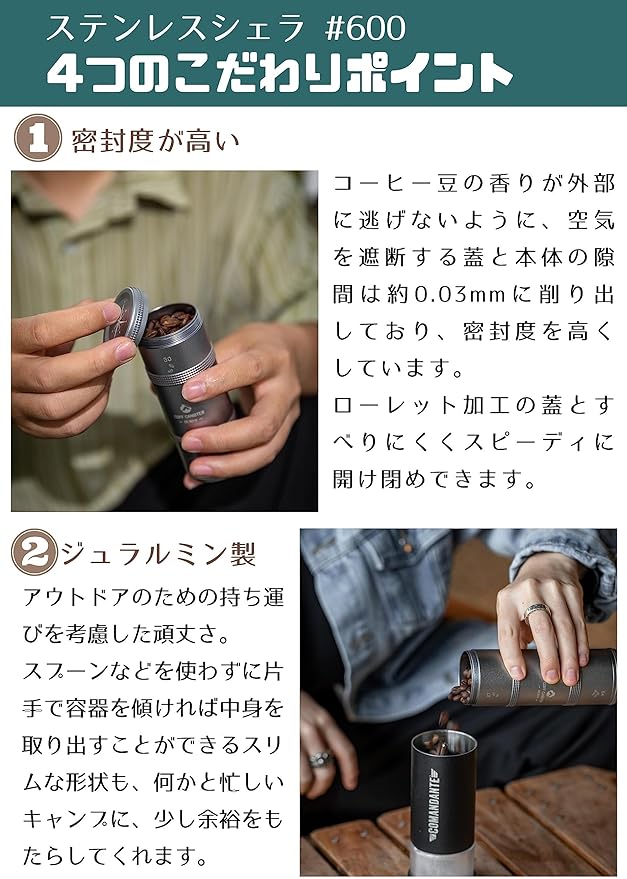 ステンレスシェラ #600
4つのこだわりポイント

1 密封度が高い

コーヒー豆の香りが外部に逃げないように、空気を遮断する蓋と本体の隙間は約0.03mmに削り出しており、密封度を高くしています。
ローレット加工の蓋とすべりにくくスピーディに開け閉めできます。

2 ジュラルミン製

アウトドアのための持ち運びを考慮した頑丈さ。
スプーンなどを使わずに片手で容器を傾ければ中身を取り出すことができるスリムな形状も、何かと忙しいキャンプに、少し余裕をもたらしてくれます。

COMANDANTE