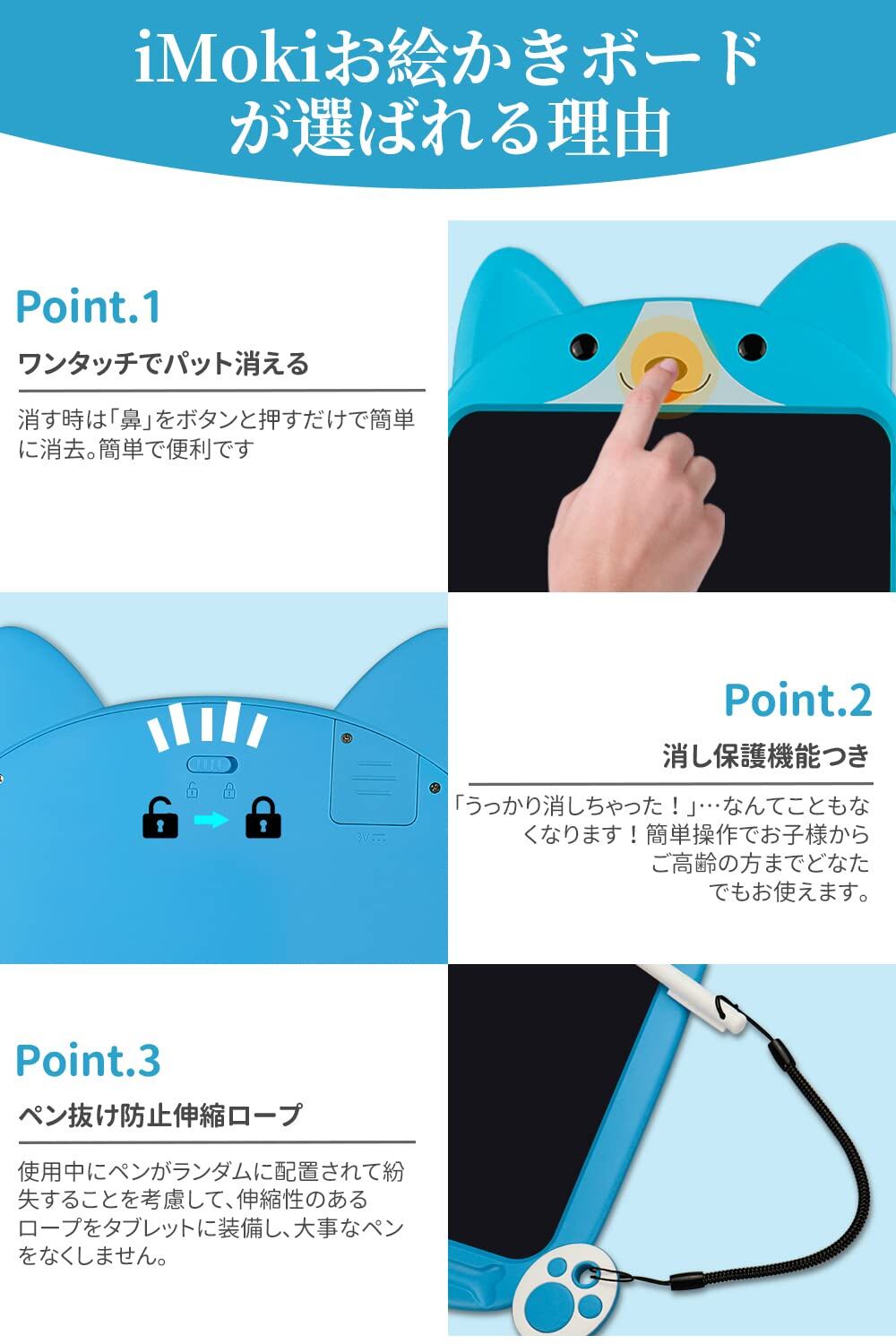 iMokiお絵かきボードが選ばれる理由

Point.1

ワンタッチでパット消える

消す時は「鼻」をボタンと押すだけで簡単に消去。簡単で便利です

Point.2

消し保護機能つき

「うっかり消しちゃった！」…なんてこともなくなります！簡単操作でお子様からご高齢の方までどなたでもお使えます。

3V

Point.3

ペン抜け防止伸縮ロープ

使用中にペンがランダムに配置されて紛失することを考慮して、伸縮性のあるロープをタブレットに装備し、大事なペンをなくしません。