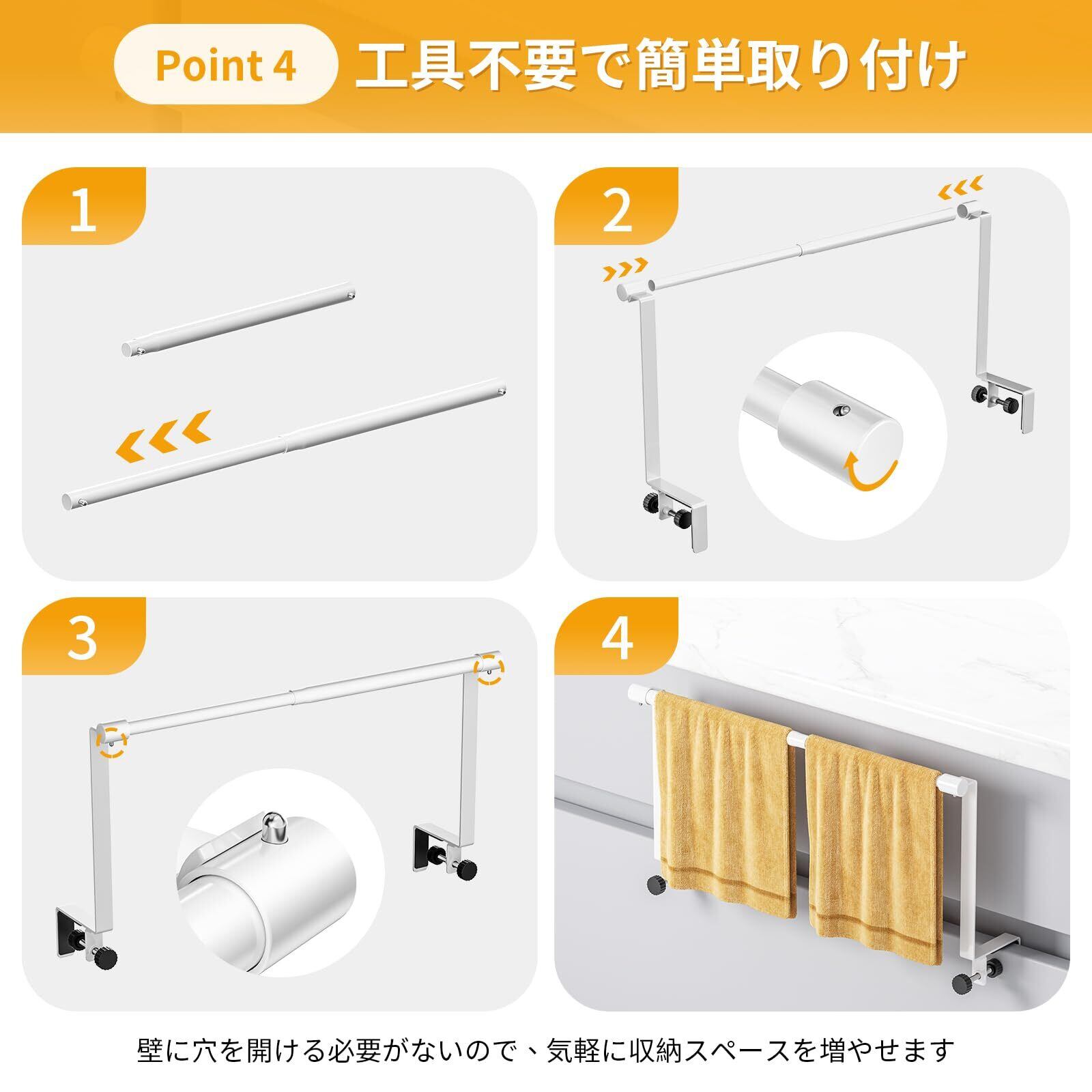 Point 4 工具不要で簡単取り付け

1

2

3

4

壁に穴を開ける必要がないので、気軽に収納スペースを増やせます