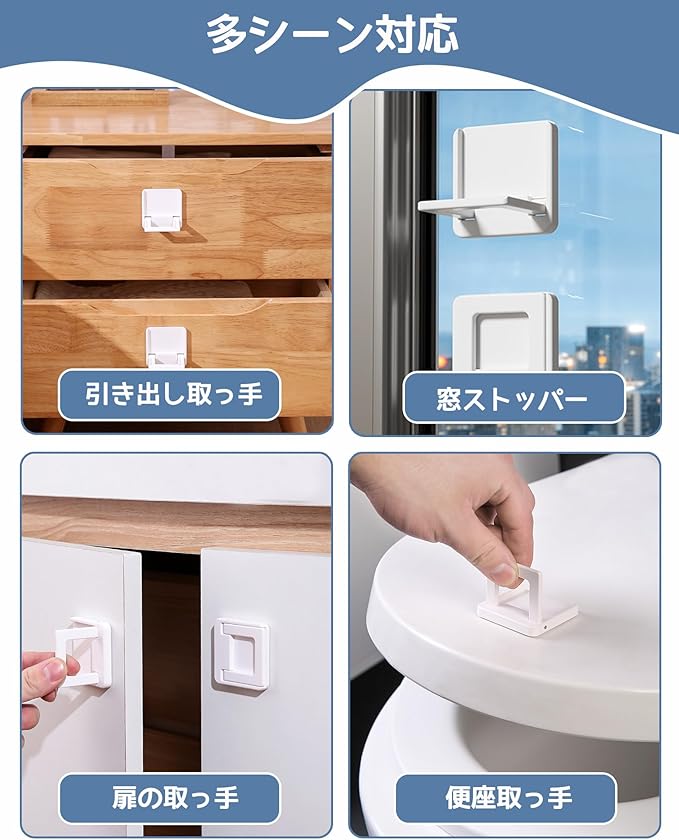 多シーン対応

引き出し取っ手

窓ストッパー

扉の取っ手

便座取っ手