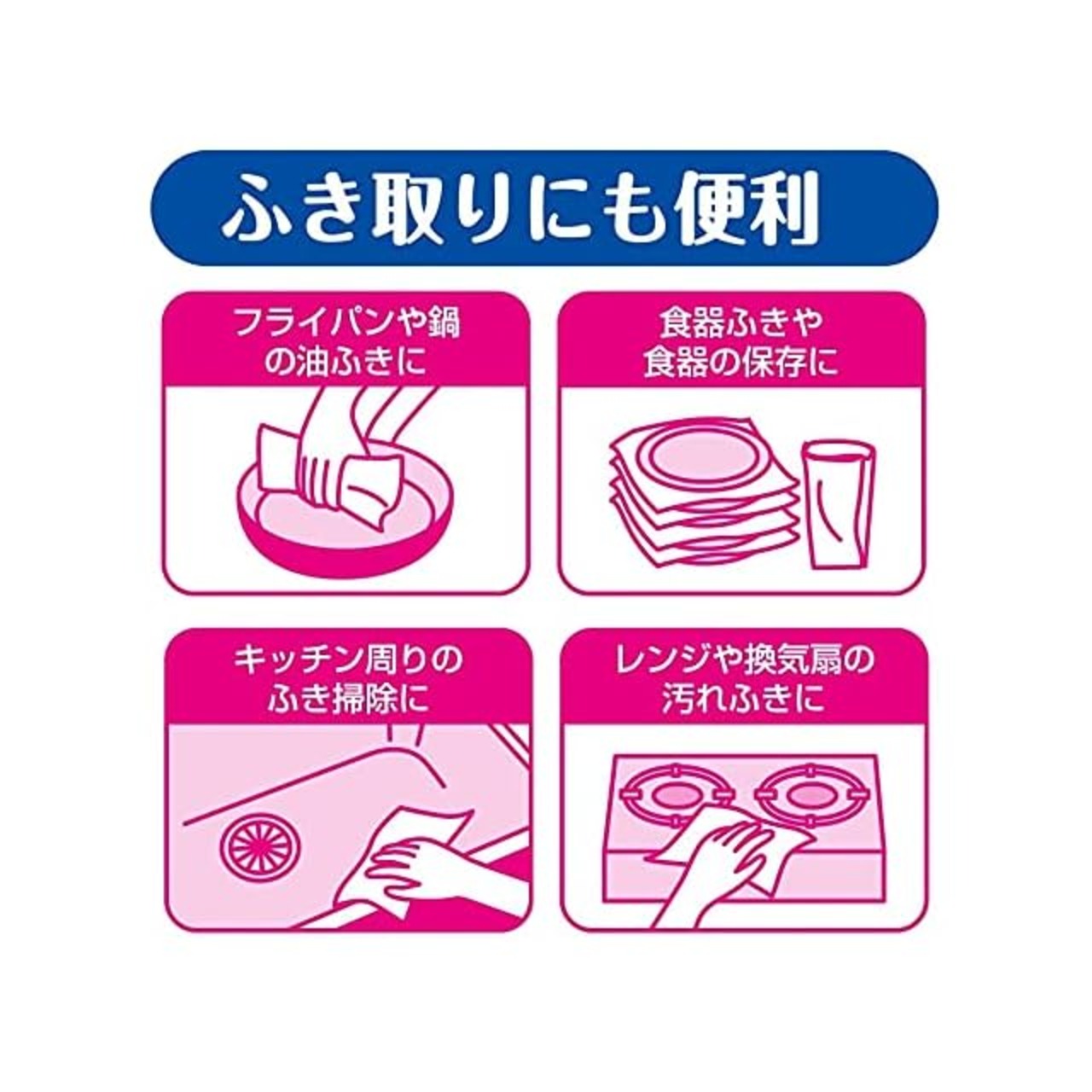 ふき取りにも便利

フライパンや鍋の油ふきに

食器ふきや食器の保存に

キッチン周りのふき掃除に

レンジや換気扇の汚れふきに