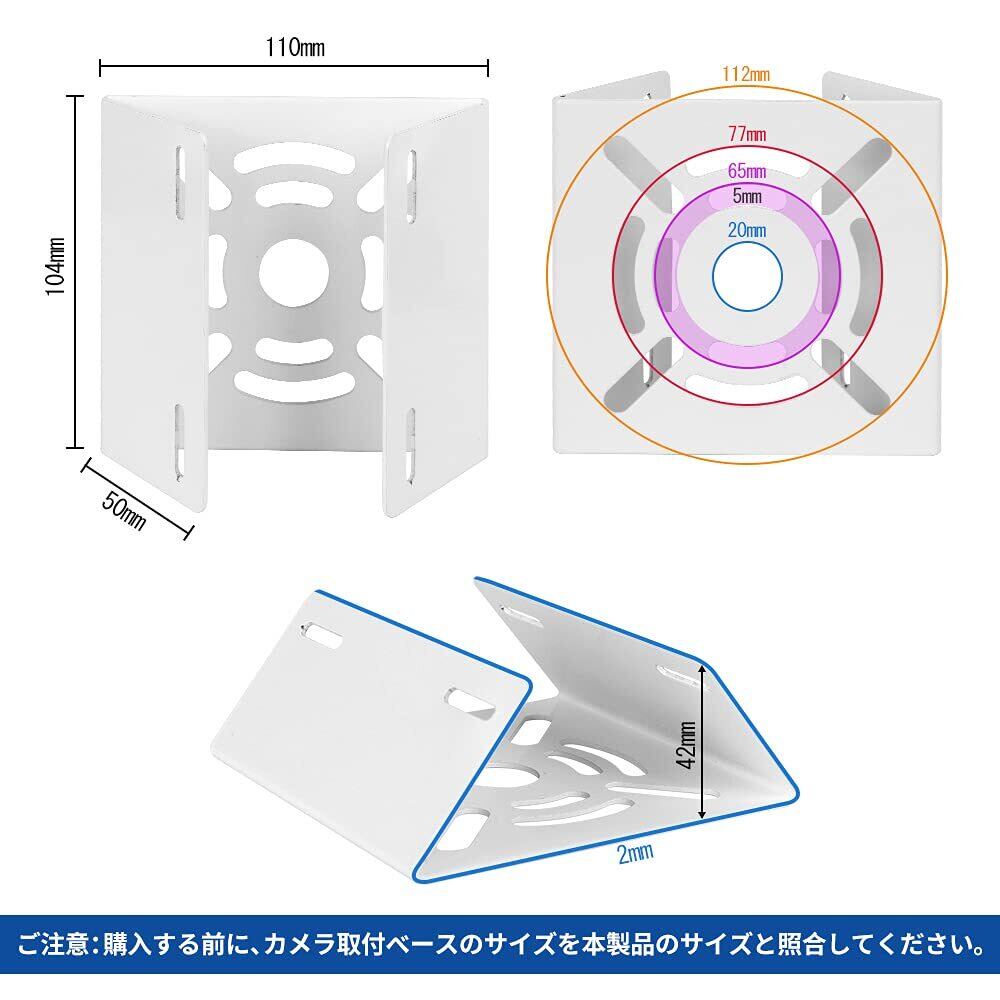 110mm

104mm

50mm

112mm

77mm

65mm

5mm

20mm

42mm

2mm

ご注意:購入する前に、カメラ取付ベースのサイズを本製品のサイズと照合してください。