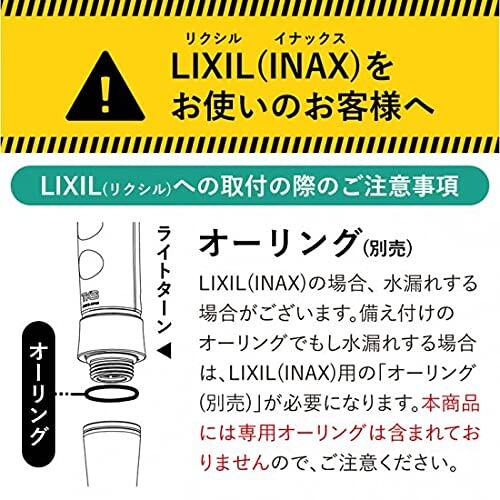 リクシル　イナックス
LIXIL(INAX)を
お使いのお客様へ

LIXIL(リクシル)への取付の際のご注意事項

ライトターン

オーリング

オーリング(別売)
LIXIL(INAX)の場合、水漏れする場合がございます。備え付けのオーリングでもし水漏れする場合は、LIXIL(INAX)用の「オーリング(別売)」が必要になります。本商品には専用オーリングは含まれておりませんので、ご注意ください。