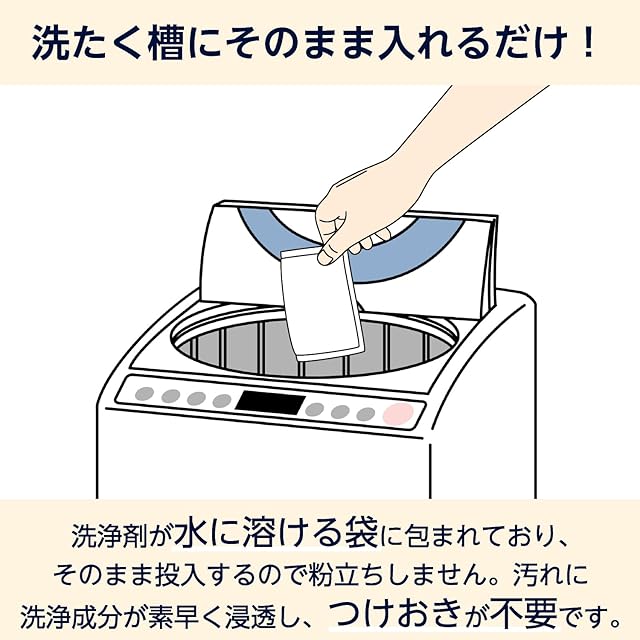 洗たく槽にそのまま入れるだけ！

洗浄剤が水に溶ける袋に包まれており、そのまま投入するので粉立ちしません。汚れに洗浄成分が素早く浸透し、つけおきが不要です。