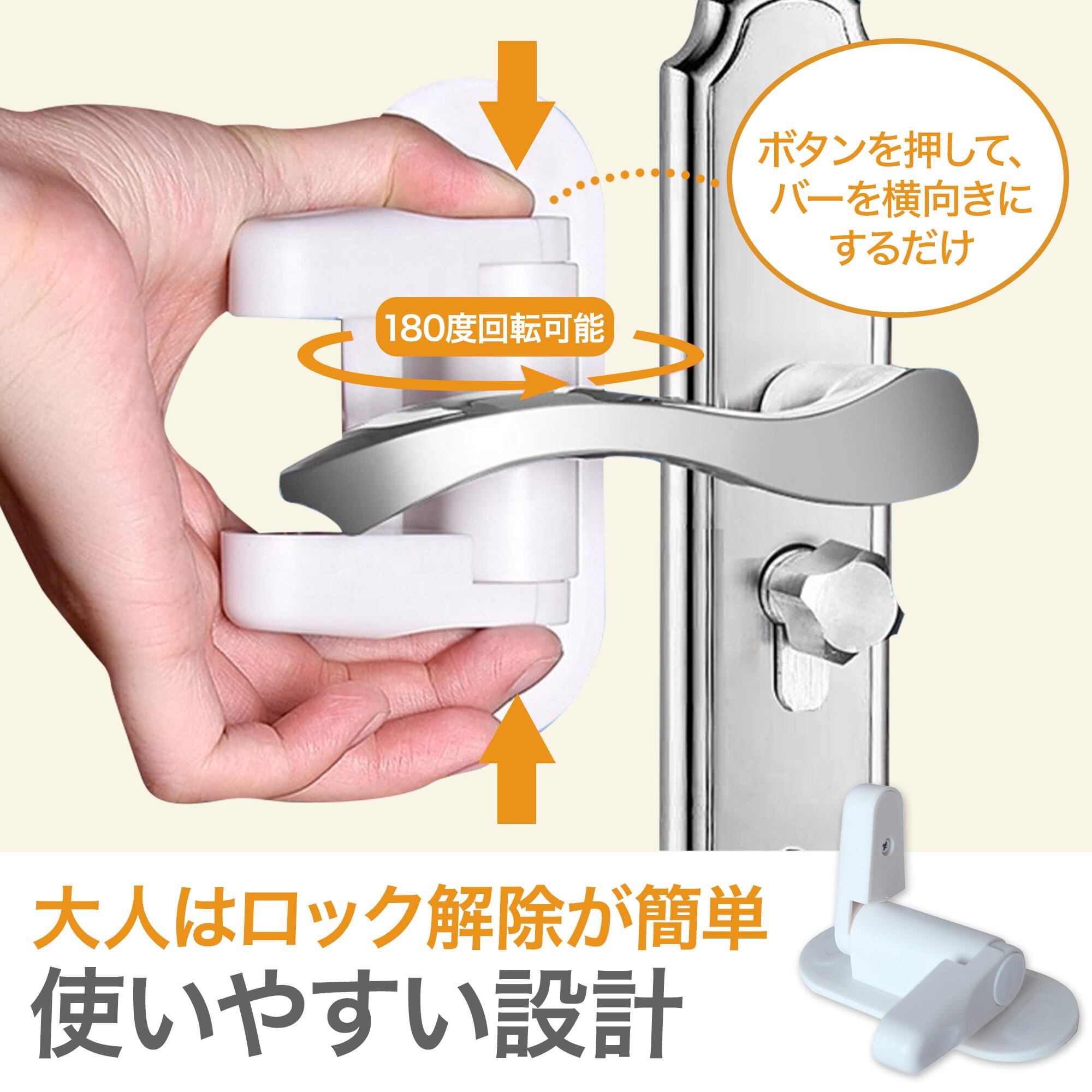 ボタンを押して、バーを横向きにするだけ

180度回転可能

大人はロック解除が簡単
使いやすい設計