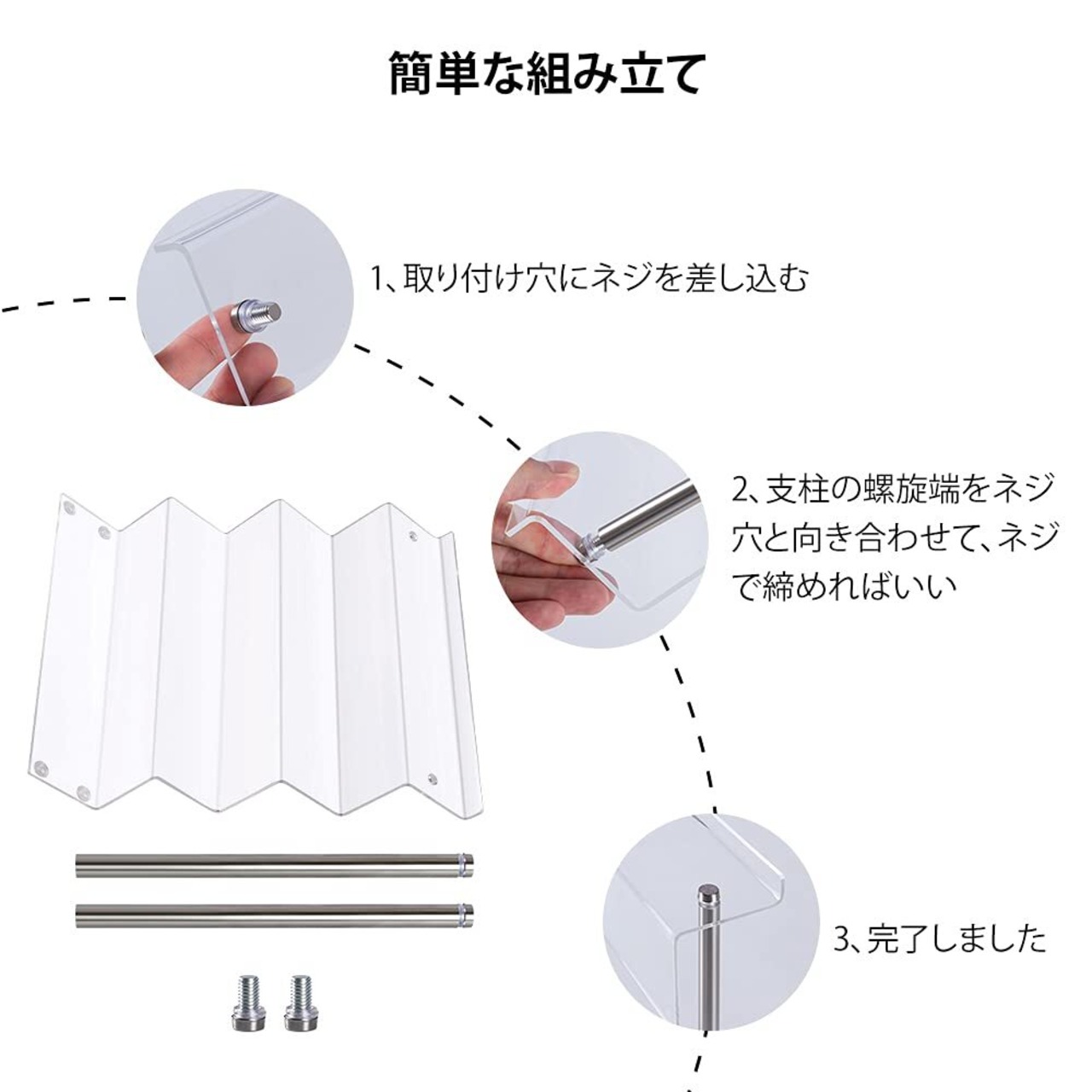 簡単な組み立て

1、取り付け穴にネジを差し込む

2、支柱の螺旋端をネジ穴と向き合わせて、ネジで締めればいい

3、完了しました