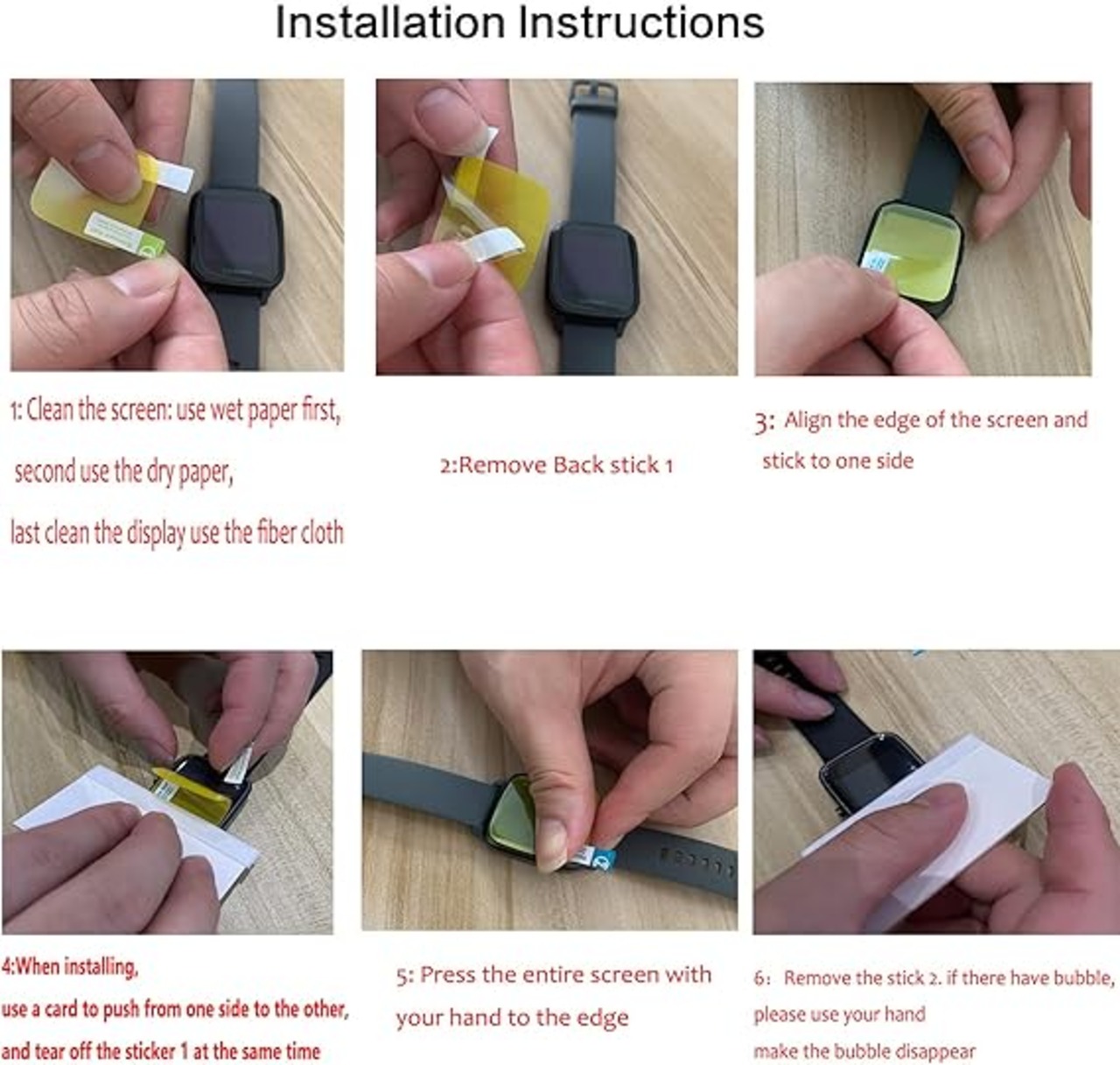 Installation Instructions

1: Clean the screen: use wet paper first, second use the dry paper, last clean the display use the fiber cloth

2:Remove Back stick 1

3: Align the edge of the screen and stick to one side

4:When installing, use a card to push from one side to the other, and tear off the sticker 1 at the same time

5: Press the entire screen with your hand to the edge

6: Remove the stick 2. if there have bubble, please use your hand make the bubble disappear