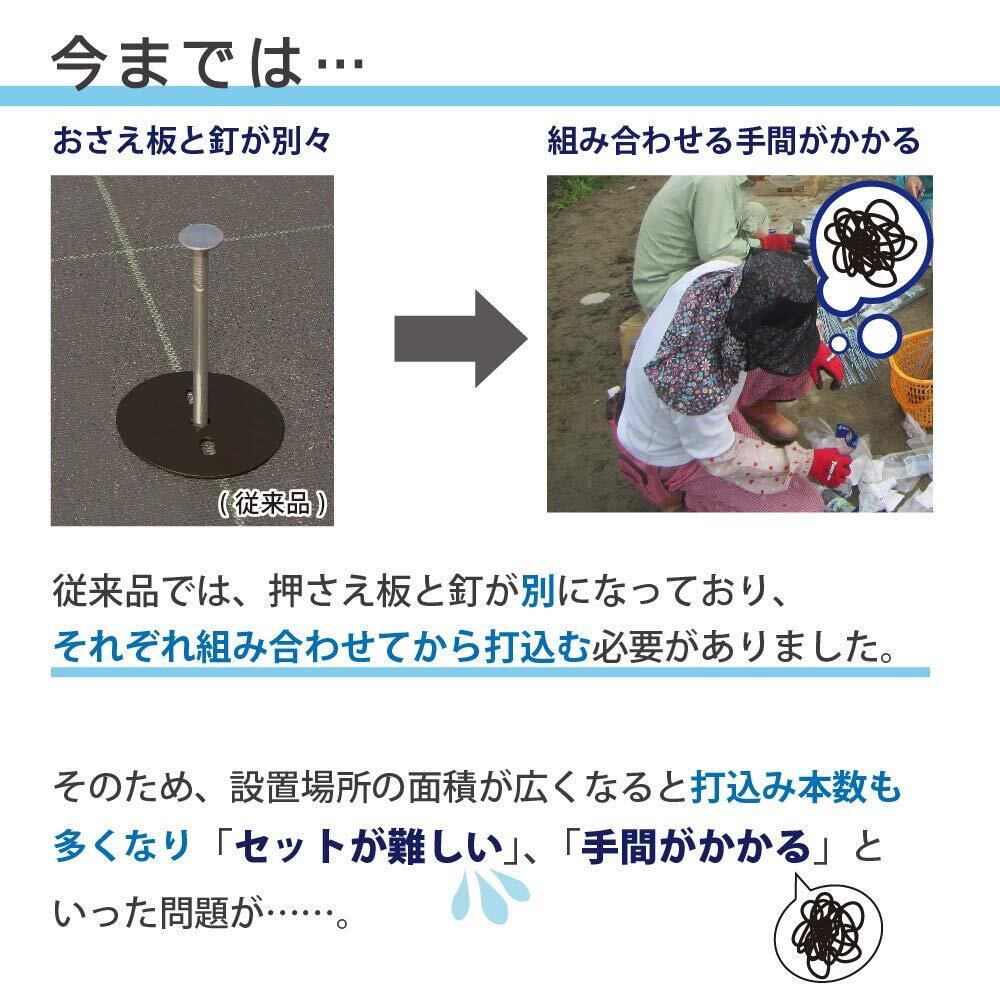 今までは…

おさえ板と釘が別々

（従来品）

組み合わせる手間がかかる

従来品では、押さえ板と釘が別になっており、それぞれ組み合わせてから打込む必要がありました。

そのため、設置場所の面積が広くなると打込み本数も多くなり「セットが難しい」、「手間がかかる」といった問題が……。