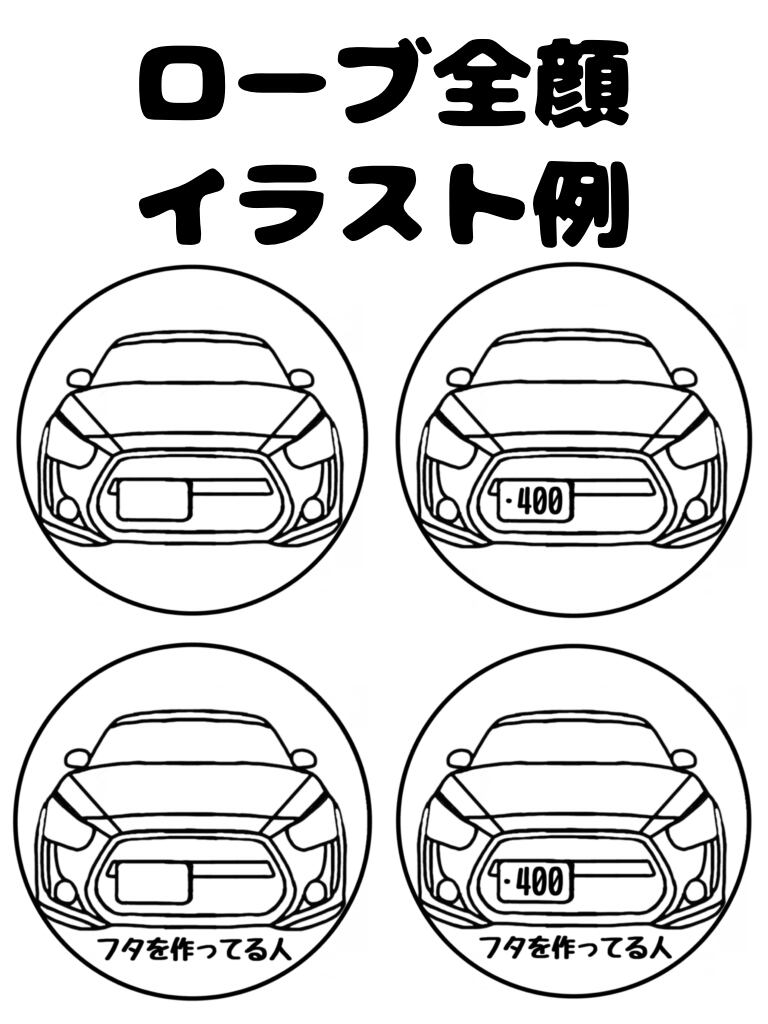 ローブ全顔
イラスト例

・400

フタを作ってる人

・400
フタを作ってる人